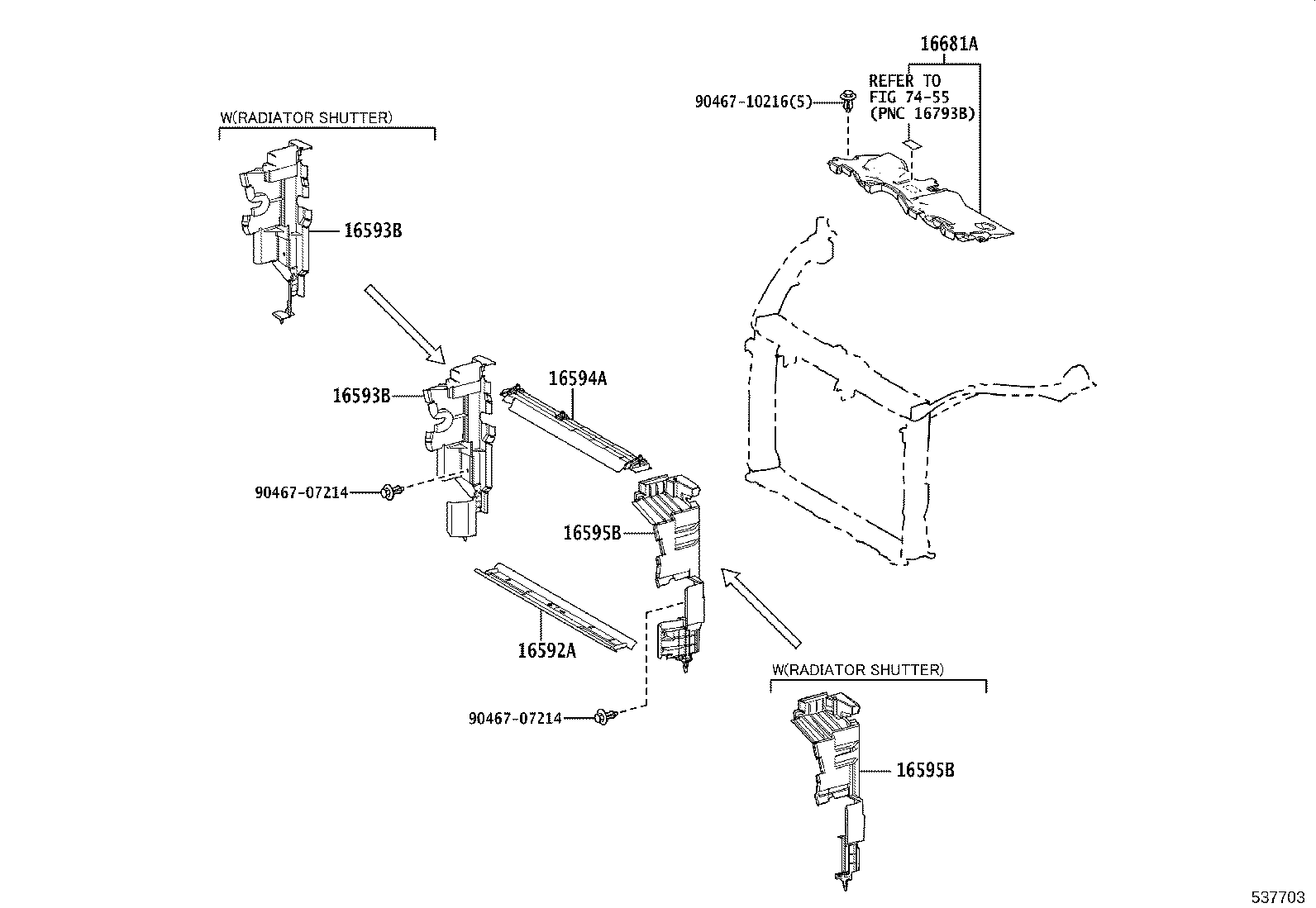 16681A

REFER TO
FIG 74-55
(PNC 16793B)

90467-10216(5)

W(RADIATOR SHUTTER)

16593B

16593B

16594A

90467-07214

16595B

16592A

90467-07214

W(RADIATOR SHUTTER)

16595B

537703