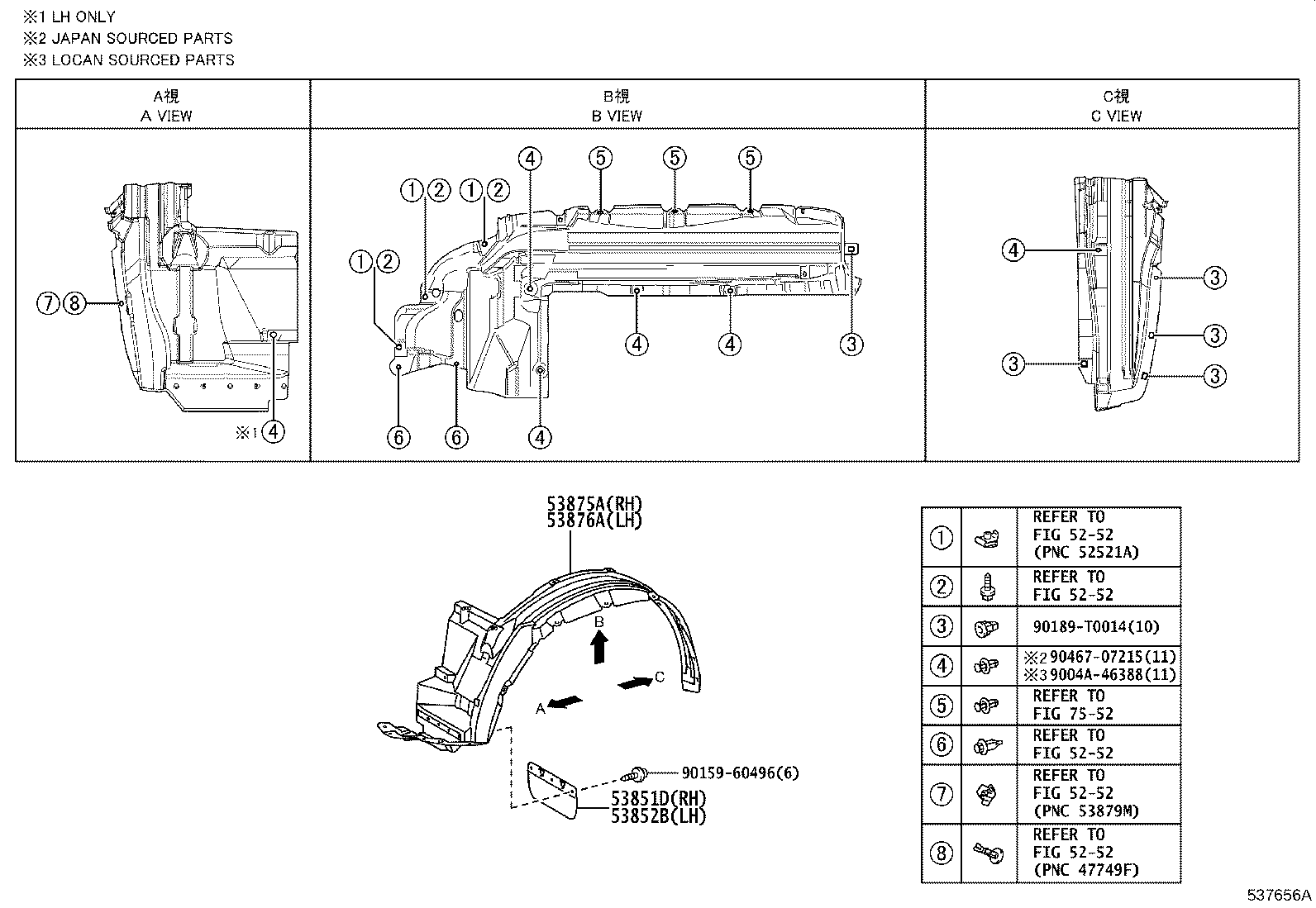 ※1 LH ONLY
※2 JAPAN SOURCED PARTS
※3 LOCAN SOURCED PARTS

A視
A VIEW

⑦⑧
※1 ④

B視
B VIEW

①② ①② ④ ⑤ ⑤ ⑤
①②
④ ④ ③
⑥ ⑥ ④

C視
C VIEW

④ ③ ③ ③ ③

53875A(RH)
53876A(LH)

B
C
A

90159-60496(6)
53851D(RH)
53852B(LH)

| | | |
|---|---|---|
| ① | | REFER TO FIG 52-52 (PNC 52521A) |
| ② | | REFER TO FIG 52-52 |
| ③ | | 90189-T0014(10) |
| ④ | | ※2 90467-07215(11) ※3 9004A-46388(11) |
| ⑤ | | REFER TO FIG 75-52 |
| ⑥ | | REFER TO FIG 52-52 |
| ⑦ | | REFER TO FIG 52-52 (PNC 53879M) |
| ⑧ | | REFER TO FIG 52-52 (PNC 47749F) |

537656A