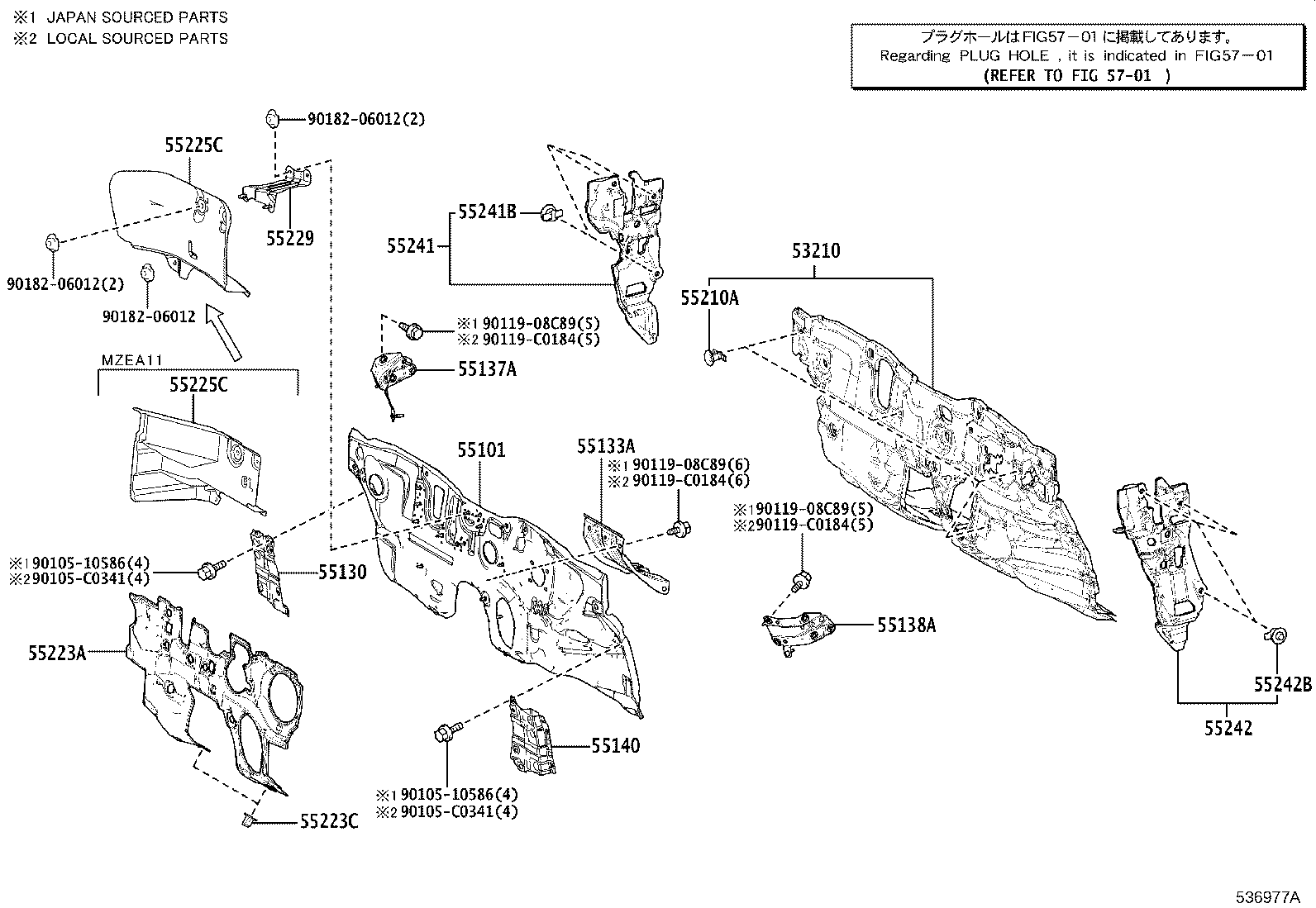 ※1 JAPAN SOURCED PARTS
※2 LOCAL SOURCED PARTS

プラグホールはFIG57－01 に掲載してあります。
Regarding PLUG HOLE , it is indicated in FIG57－01
(REFER TO FIG 57-01 )

90182-06012(2)
55225C
55229
90182-06012(2)
90182-06012
MZEA11
55225C
55241B
55241
※1 90119-08C89(5)
※2 90119-C0184(5)
55137A
53210
55210A
55101
55133A
※1 90119-08C89(6)
※2 90119-C0184(6)
※1 90119-08C89(5)
※2 90119-C0184(5)
※1 90105-10586(4)
※2 90105-C0341(4)
55130
55223A
55138A
55242B
55242
55140
※1 90105-10586(4)
※2 90105-C0341(4)
55223C
536977A