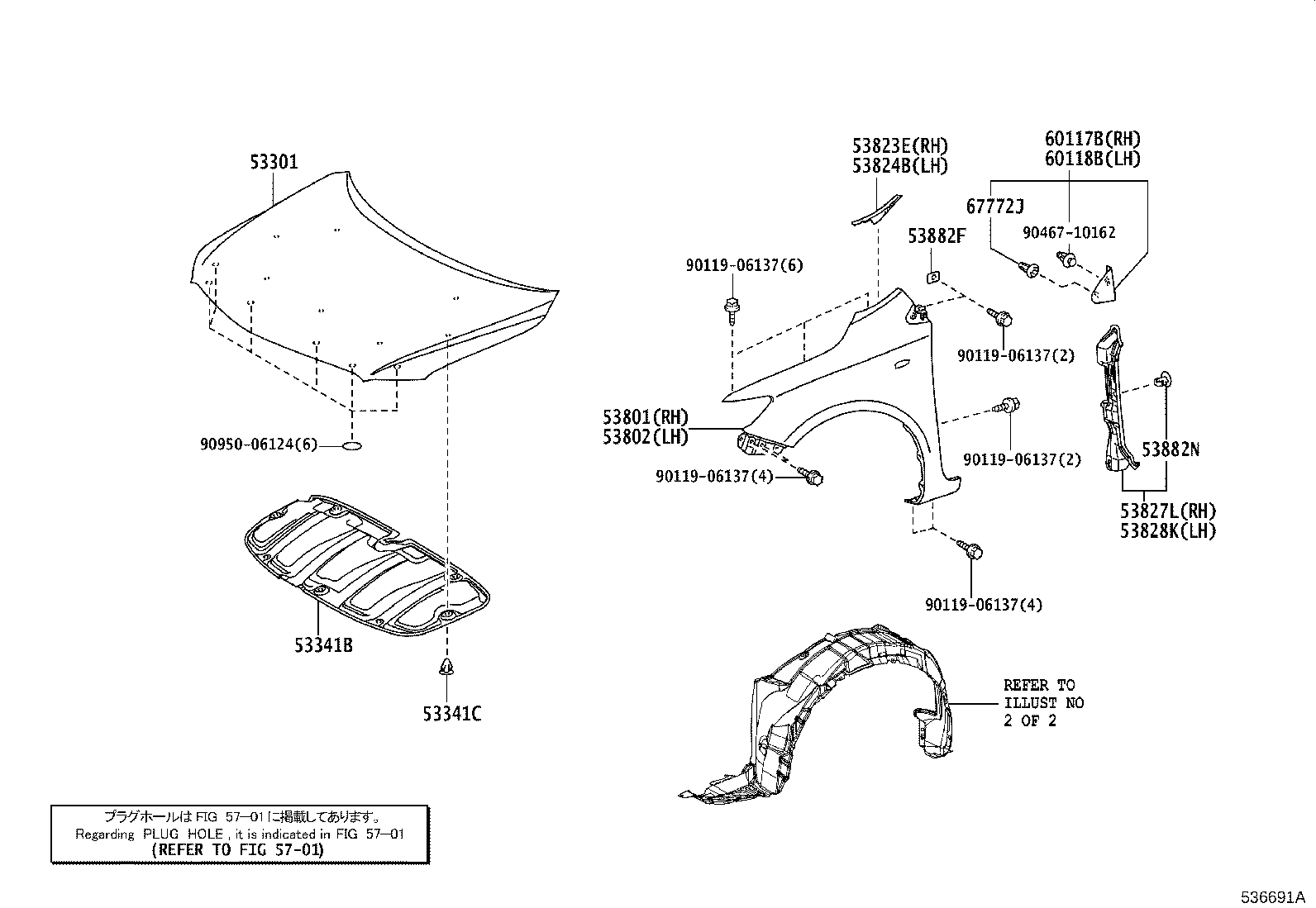 53301

53823E(RH)
53824B(LH)

60117B(RH)
60118B(LH)

67772J

90467-10162

53882F

90119-06137(6)

90119-06137(2)

53801(RH)
53802(LH)

90119-06137(2)

53882N

90950-06124(6)

90119-06137(4)

53827L(RH)
53828K(LH)

90119-06137(4)

53341B

53341C

REFER TO
ILLUST NO
2 OF 2

プラグホールは FIG 57-01 に掲載してあります。
Regarding PLUG HOLE , it is indicated in FIG 57-01
(REFER TO FIG 57-01)

536691A