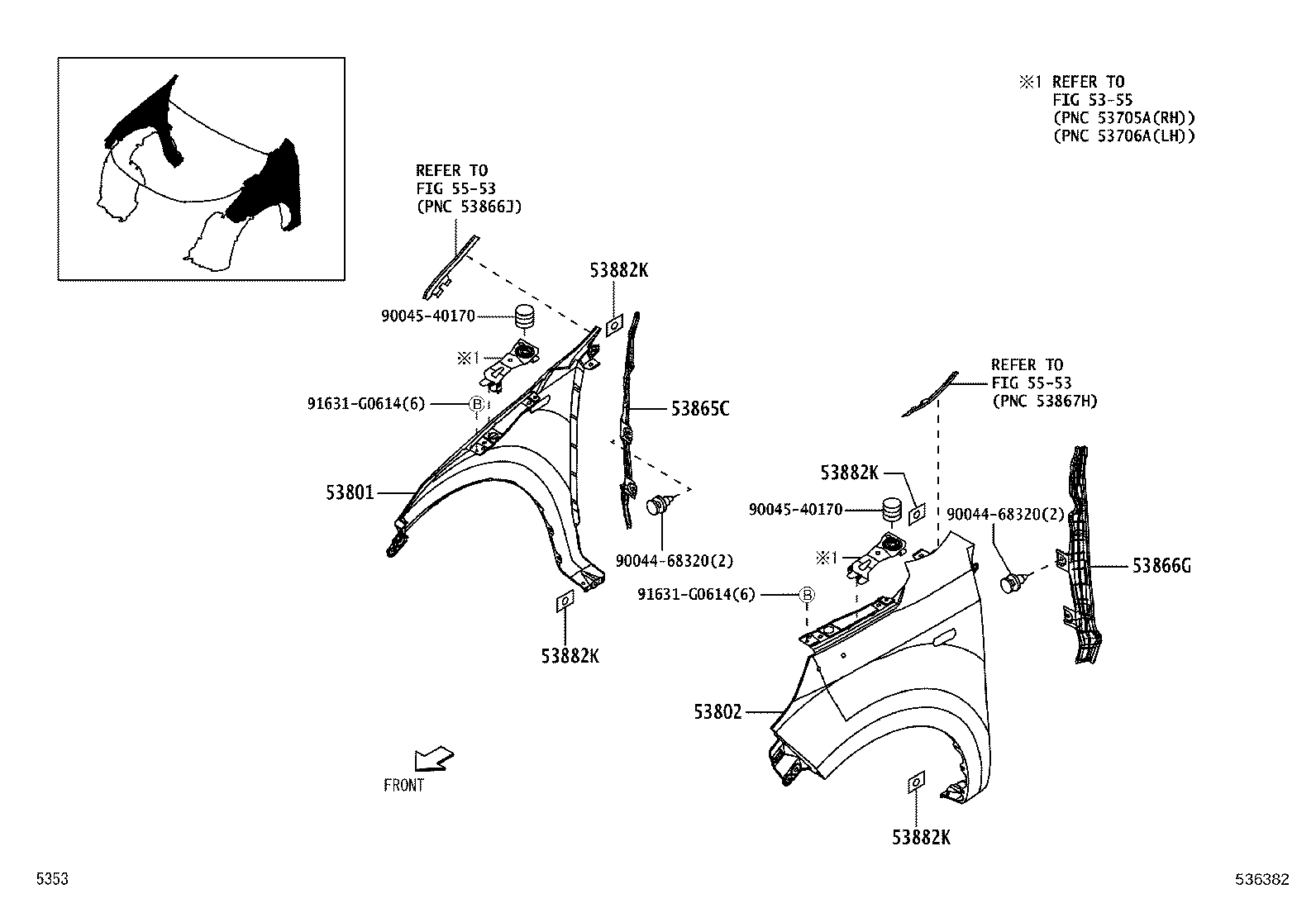 ※1 REFER TO
FIG 53-55
(PNC 53705A(RH))
(PNC 53706A(LH))

REFER TO
FIG 55-53
(PNC 53866J)

53882K

90045-40170

※1

91631-G0614(6) B

53865C

53801

90044-68320(2)

53882K

REFER TO
FIG 55-53
(PNC 53867H)

53882K

90045-40170

90044-68320(2)

※1

53866G

91631-G0614(6) B

53802

FRONT

53882K

5353

536382