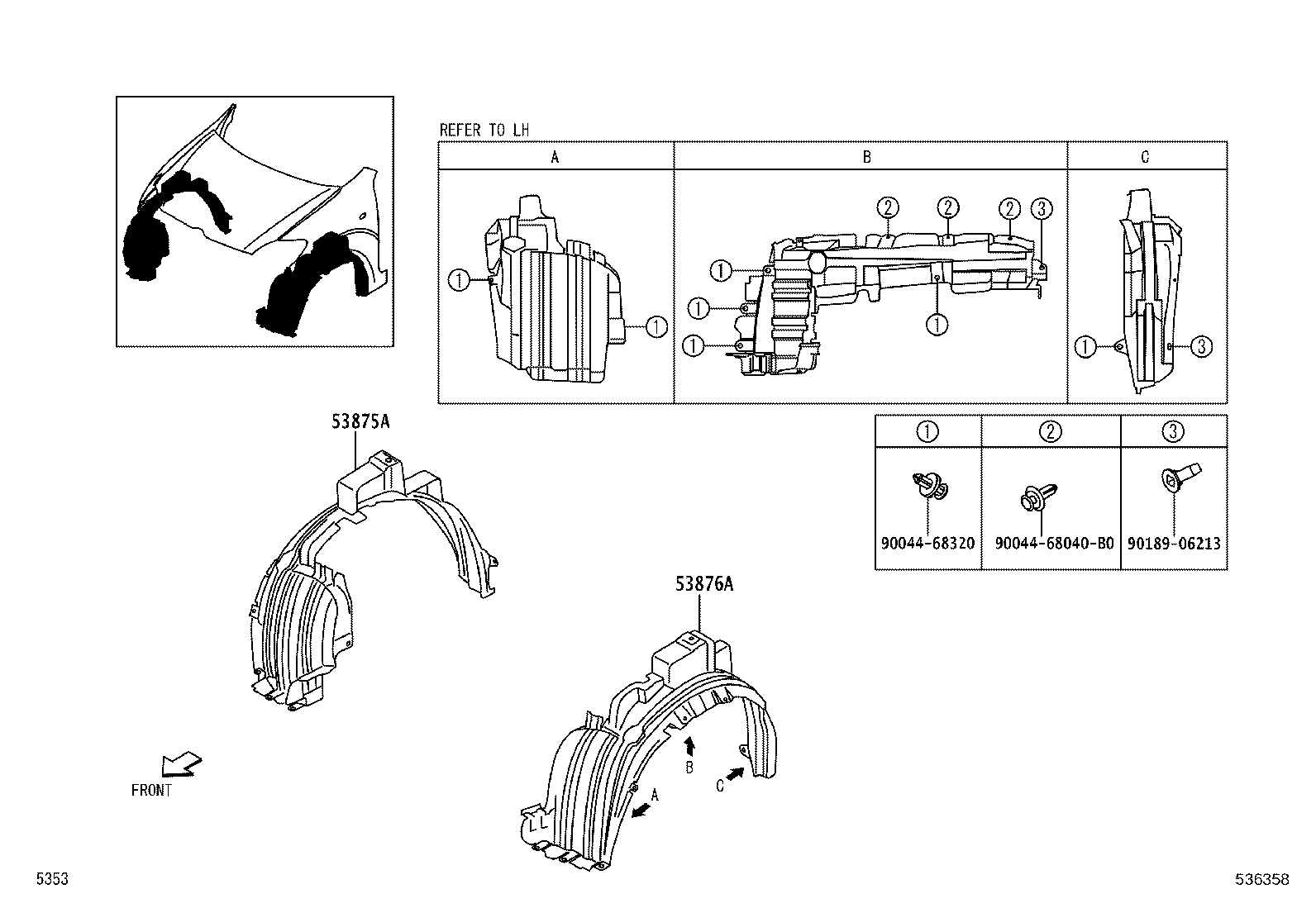 REFER TO LH

| A | B | C |
|---|---|---|
| ① ① | ② ② ② ③ ① ① ① ① | ① ③ |

| ① | ② | ③ |
|---|---|---|
| 90044-68320 | 90044-68040-B0 | 90189-06213 |

53875A

53876A

B

C

A

FRONT

5353

536358