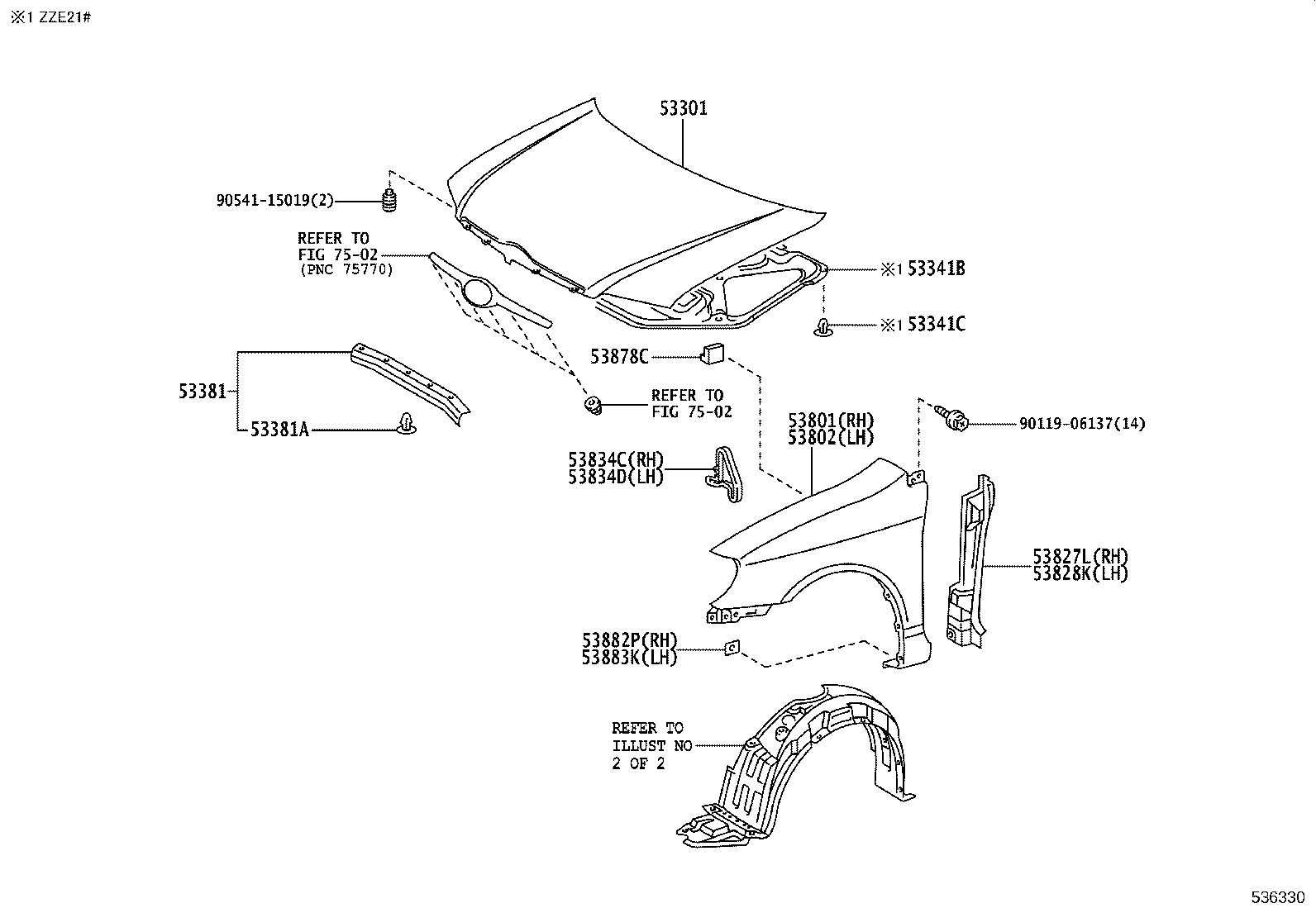 ※1 ZZE21#

53301

90541-15019(2)

REFER TO
FIG 75-02
(PNC 75770)

※1 53341B

※1 53341C

53878C

53381

53381A

REFER TO
FIG 75-02

53801(RH)
53802(LH)

90119-06137(14)

53834C(RH)
53834D(LH)

53827L(RH)
53828K(LH)

53882P(RH)
53883K(LH)

REFER TO
ILLUST NO
2 OF 2

536330