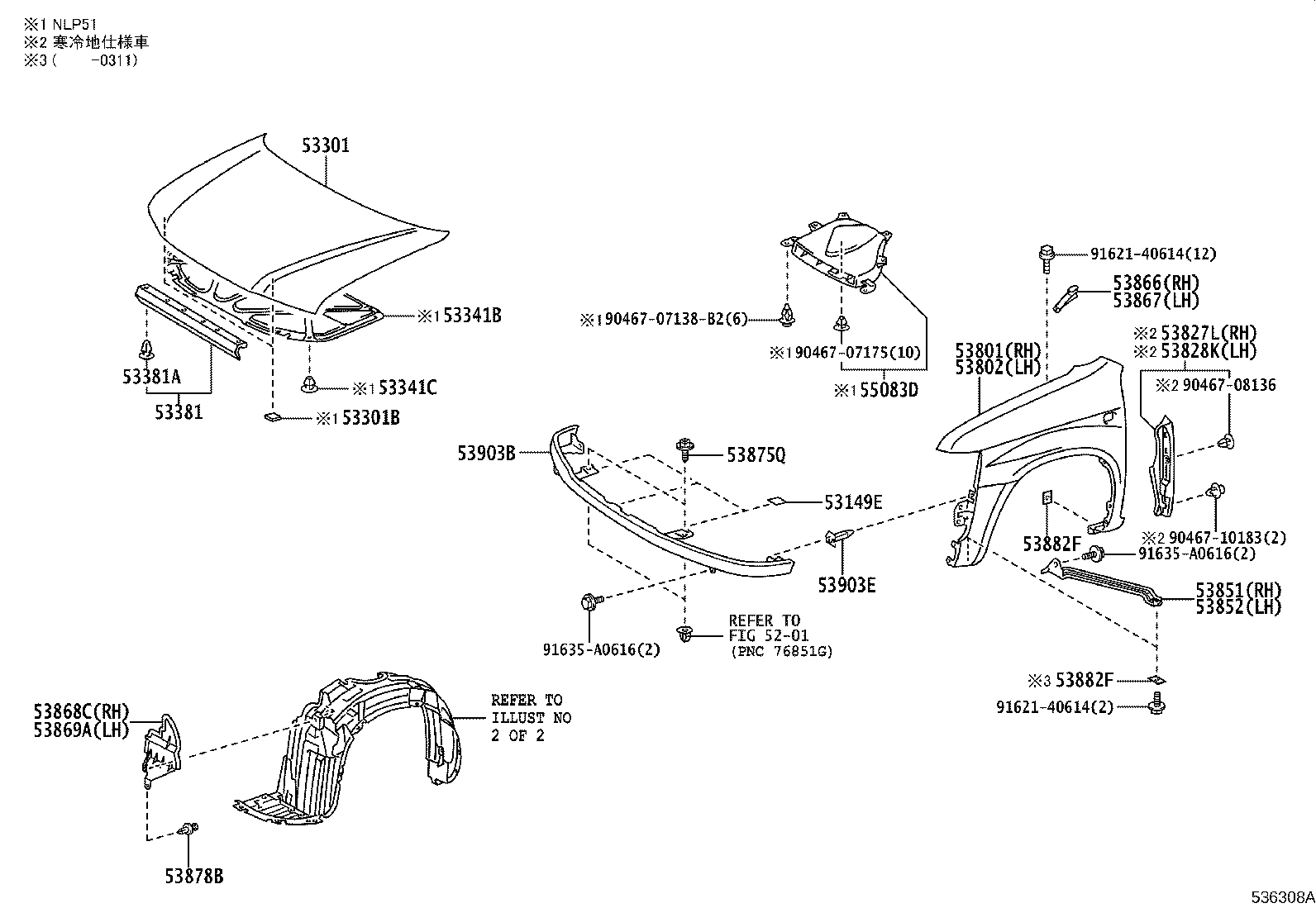 ※1 NLP51
※2 寒冷地仕様車
※3 (      -0311)

53301

※1 53341B

53381A

53381

※1 53341C

※1 53301B

※1 90467-07138-B2(6)

※1 90467-07175(10)

※1 55083D

91621-40614(12)

53866(RH)
53867(LH)

53801(RH)
53802(LH)

※2 53827L(RH)
※2 53828K(LH)

※2 90467-08136

53903B

53875Q

53149E

53903E

53882F

※2 90467-10183(2)

91635-A0616(2)

53851(RH)
53852(LH)

91635-A0616(2)

REFER TO
FIG 52-01
(PNC 76851G)

※3 53882F

91621-40614(2)

53868C(RH)
53869A(LH)

REFER TO
ILLUST NO
2 OF 2

53878B

536308A