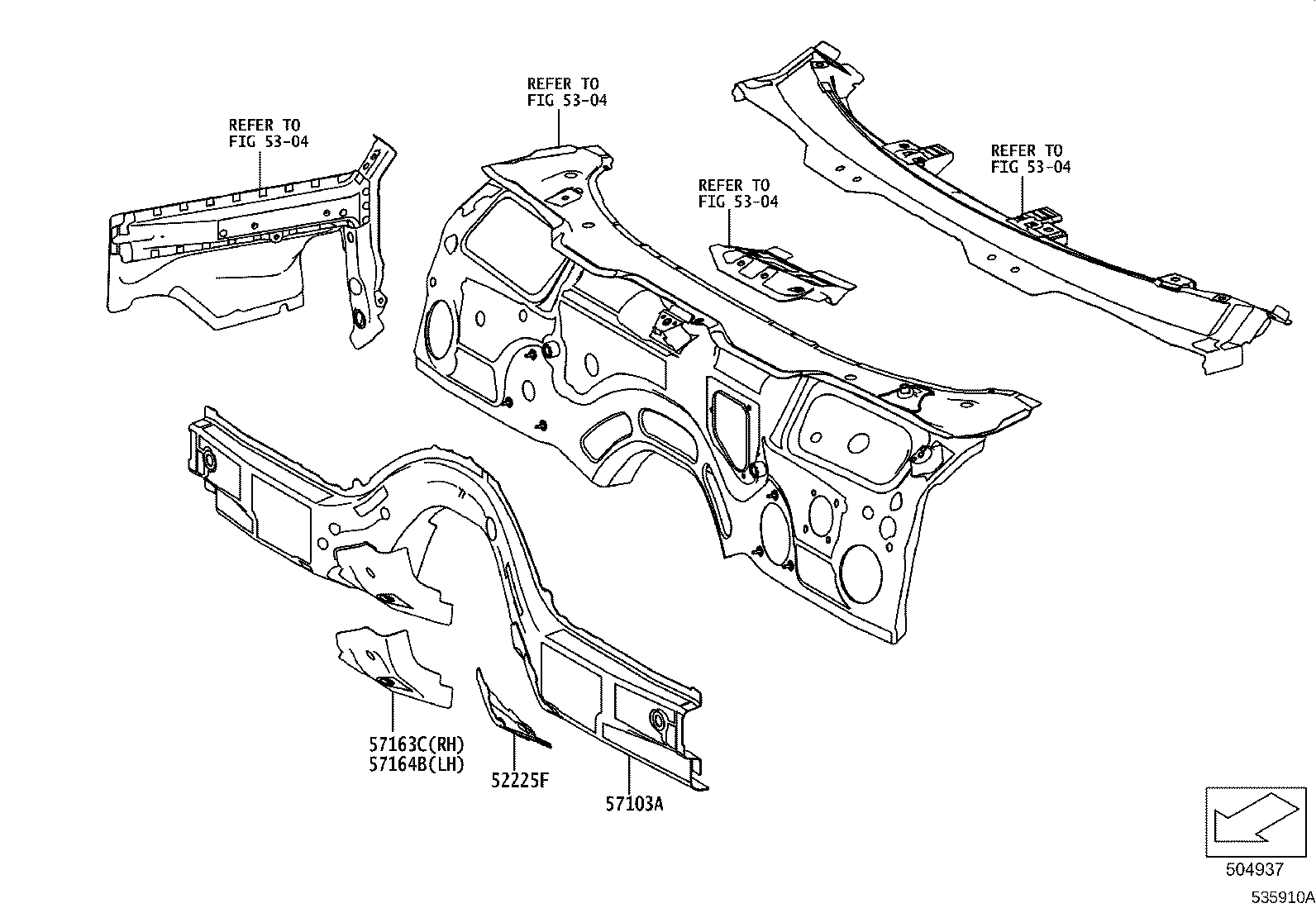 REFER TO
FIG 53-04

REFER TO
FIG 53-04

REFER TO
FIG 53-04

REFER TO
FIG 53-04

57163C(RH)
57164B(LH)

52225F

57103A

504937

535910A