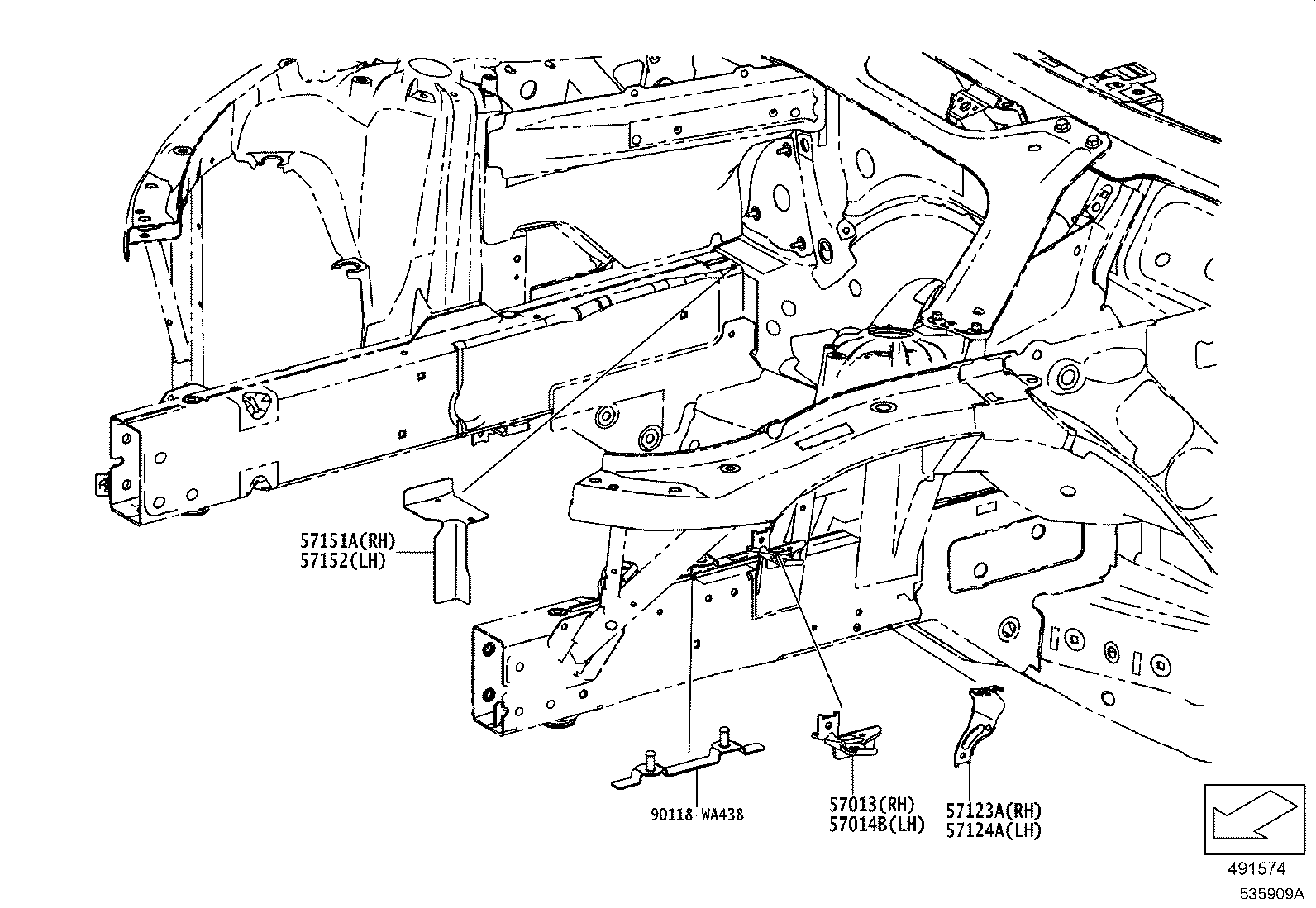 57151A(RH)
57152(LH)

90118-WA438

57013(RH)
57014B(LH)

57123A(RH)
57124A(LH)

491574

535909A