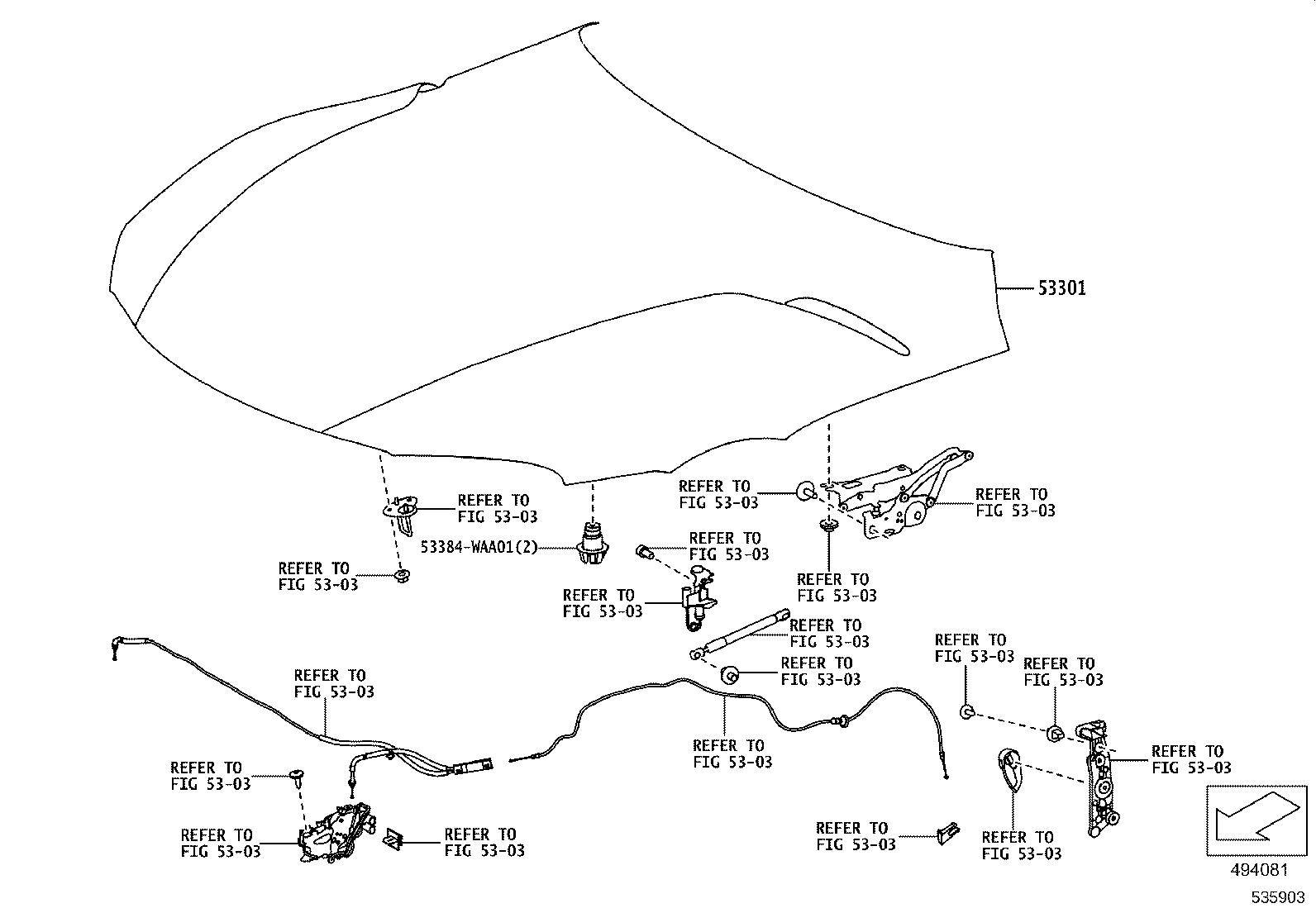 53301

REFER TO
FIG 53-03

REFER TO
FIG 53-03

REFER TO
FIG 53-03

53384-WAA01(2)

REFER TO
FIG 53-03

REFER TO
FIG 53-03

REFER TO
FIG 53-03

REFER TO
FIG 53-03

REFER TO
FIG 53-03

REFER TO
FIG 53-03

REFER TO
FIG 53-03

REFER TO
FIG 53-03

REFER TO
FIG 53-03

REFER TO
FIG 53-03

REFER TO
FIG 53-03

REFER TO
FIG 53-03

REFER TO
FIG 53-03

REFER TO
FIG 53-03

REFER TO
FIG 53-03

REFER TO
FIG 53-03

494081

535903