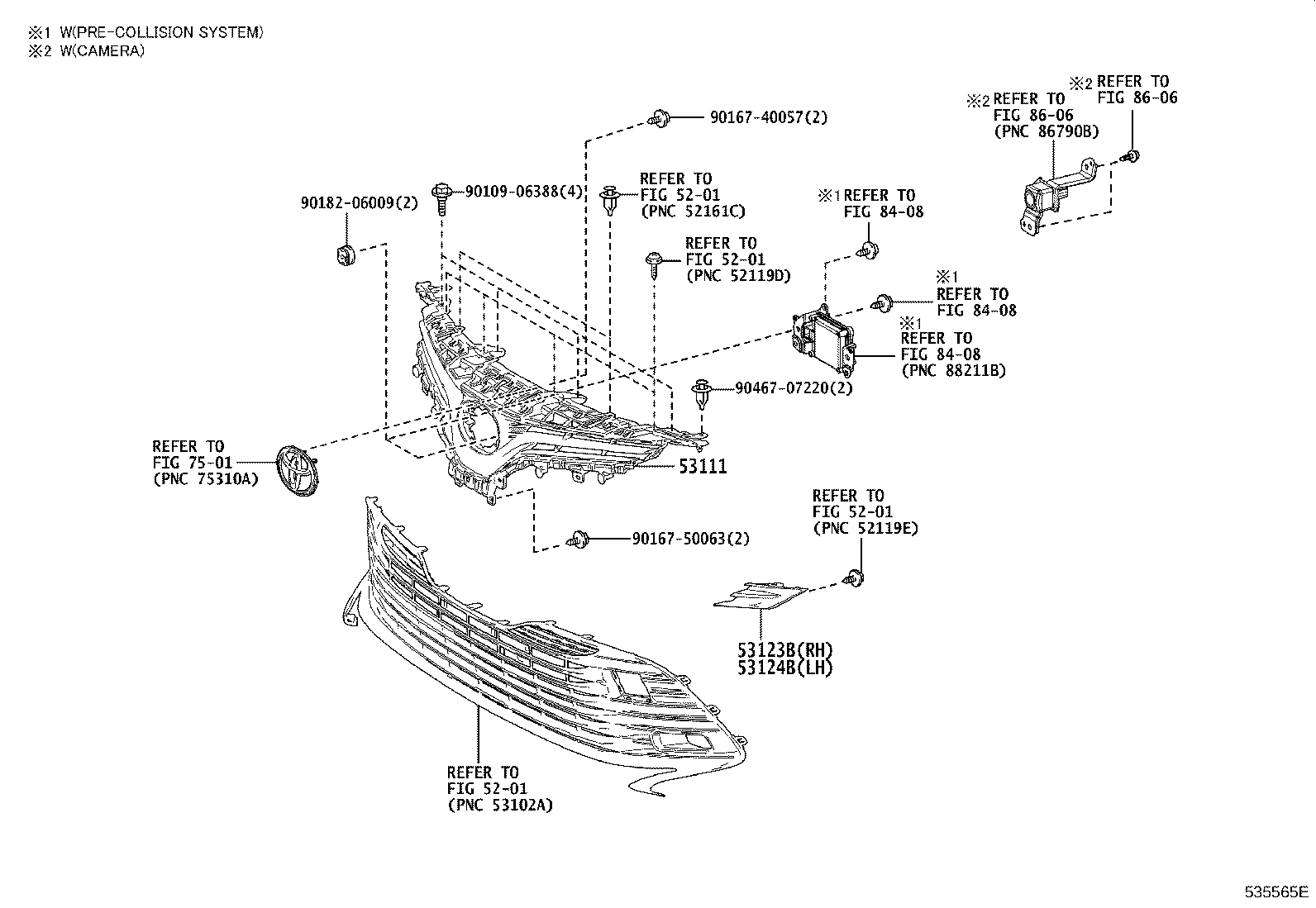 ※1 W(PRE-COLLISION SYSTEM)
※2 W(CAMERA)

※2 REFER TO FIG 86-06

※2 REFER TO FIG 86-06 (PNC 86790B)

90167-40057(2)

90109-06388(4)

REFER TO FIG 52-01 (PNC 52161C)

90182-06009(2)

※1 REFER TO FIG 84-08

REFER TO FIG 52-01 (PNC 52119D)

※1 REFER TO FIG 84-08

※1 REFER TO FIG 84-08 (PNC 88211B)

90467-07220(2)

REFER TO FIG 75-01 (PNC 75310A)

53111

REFER TO FIG 52-01 (PNC 52119E)

90167-50063(2)

53123B(RH)
53124B(LH)

REFER TO FIG 52-01 (PNC 53102A)

535565E