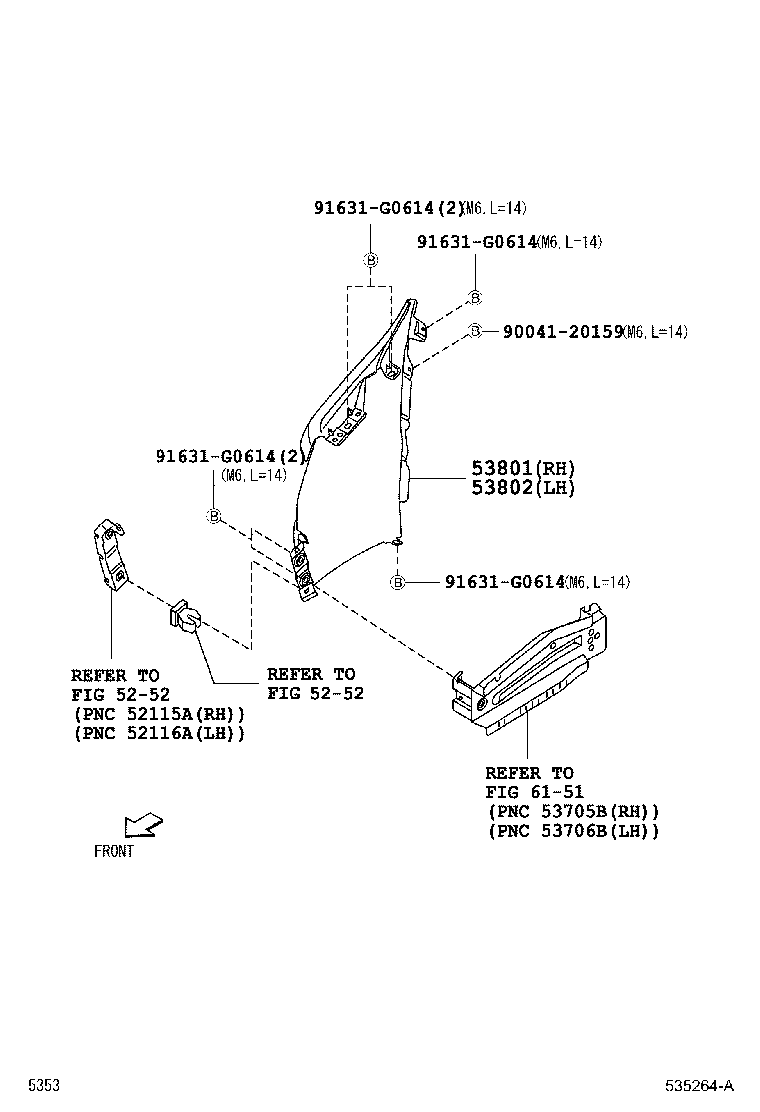 91631-G0614(2)(M6, L=14)

B

91631-G0614(M6, L=14)

B

B 90041-20159(M6, L=14)

91631-G0614(2)
(M6, L=14)

B

53801(RH)
53802(LH)

B 91631-G0614(M6, L=14)

REFER TO
FIG 52-52
(PNC 52115A(RH))
(PNC 52116A(LH))

REFER TO
FIG 52-52

REFER TO
FIG 61-51
(PNC 53705B(RH))
(PNC 53706B(LH))

FRONT

5353

535264-A