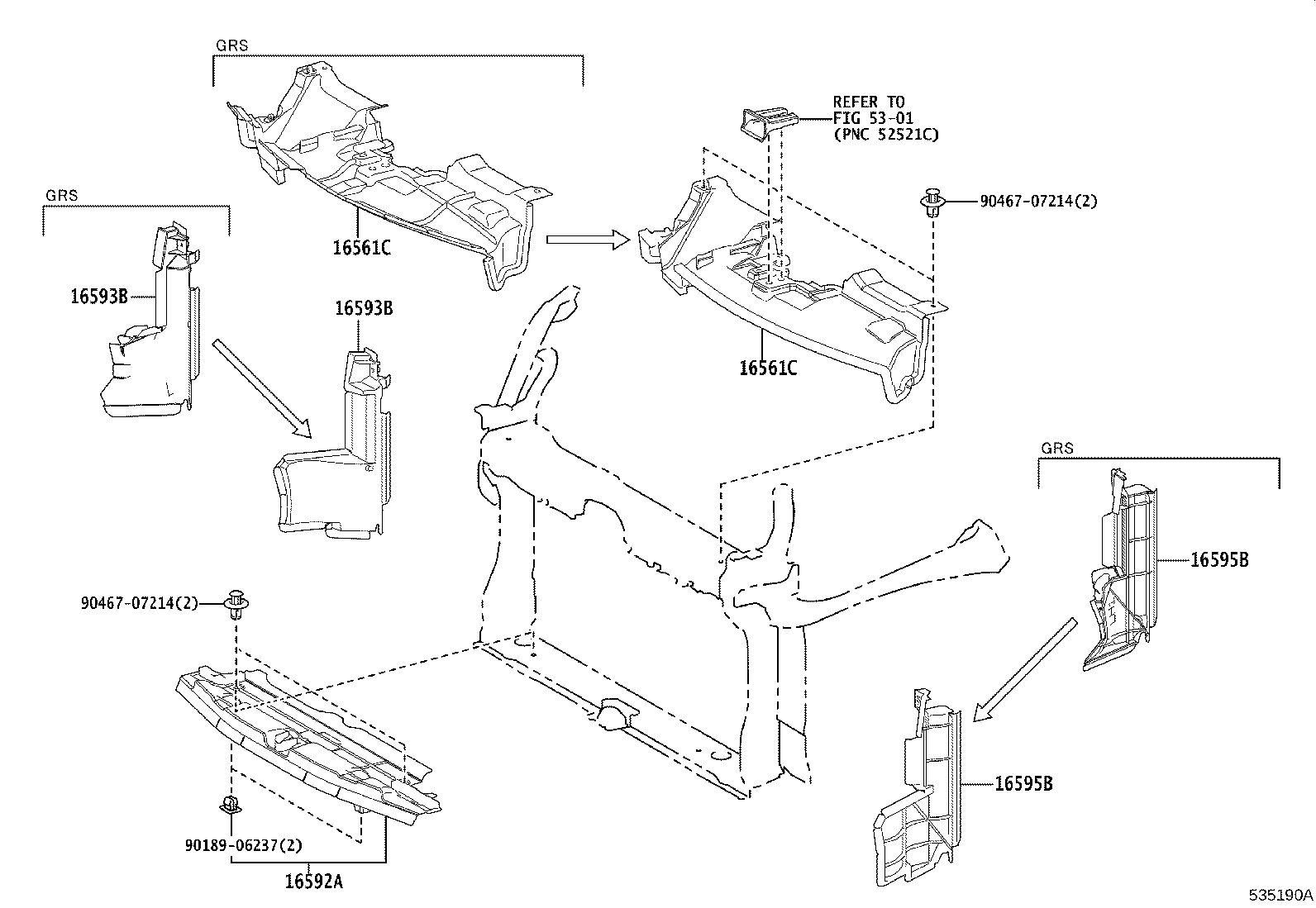 GRS

REFER TO
FIG 53-01
(PNC 52521C)

GRS

90467-07214(2)

16561C

16593B

16593B

16561C

GRS

16595B

90467-07214(2)

16595B

90189-06237(2)

16592A

535190A