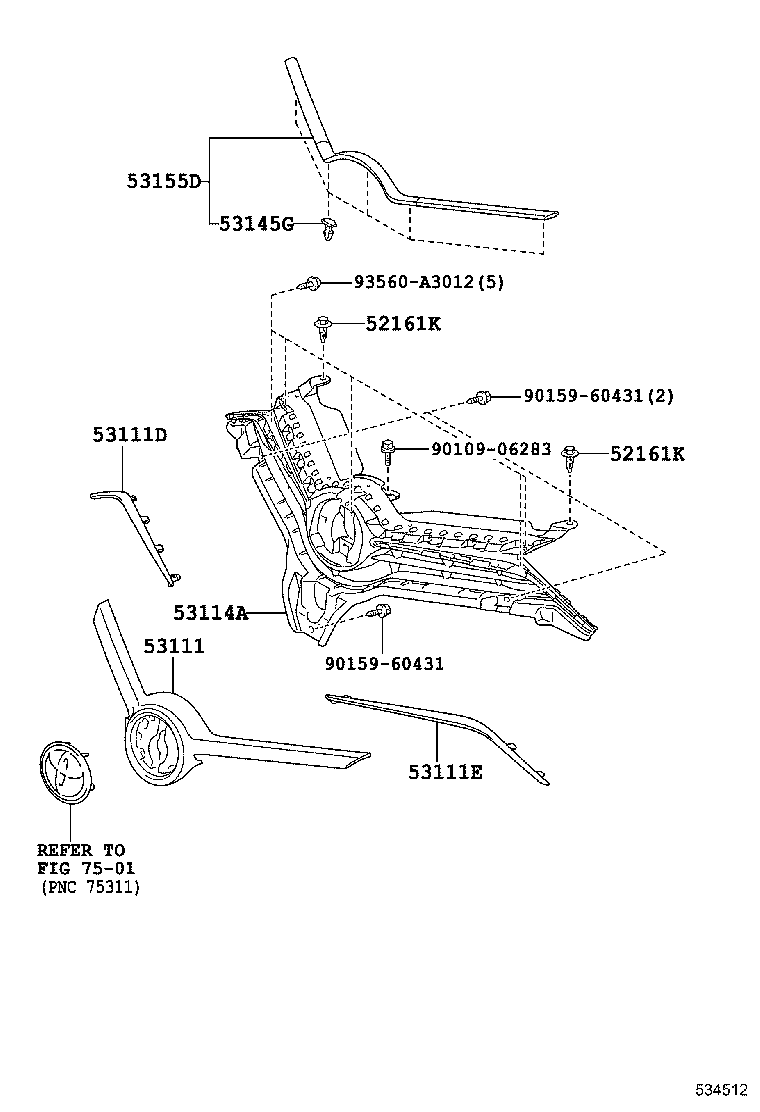 53155D
53145G
93560-A3012(5)
52161K
90159-60431(2)
53111D
90109-06283
52161K
53114A
90159-60431
53111
53111E
REFER TO
FIG 75-01
(PNC 75311)
534512