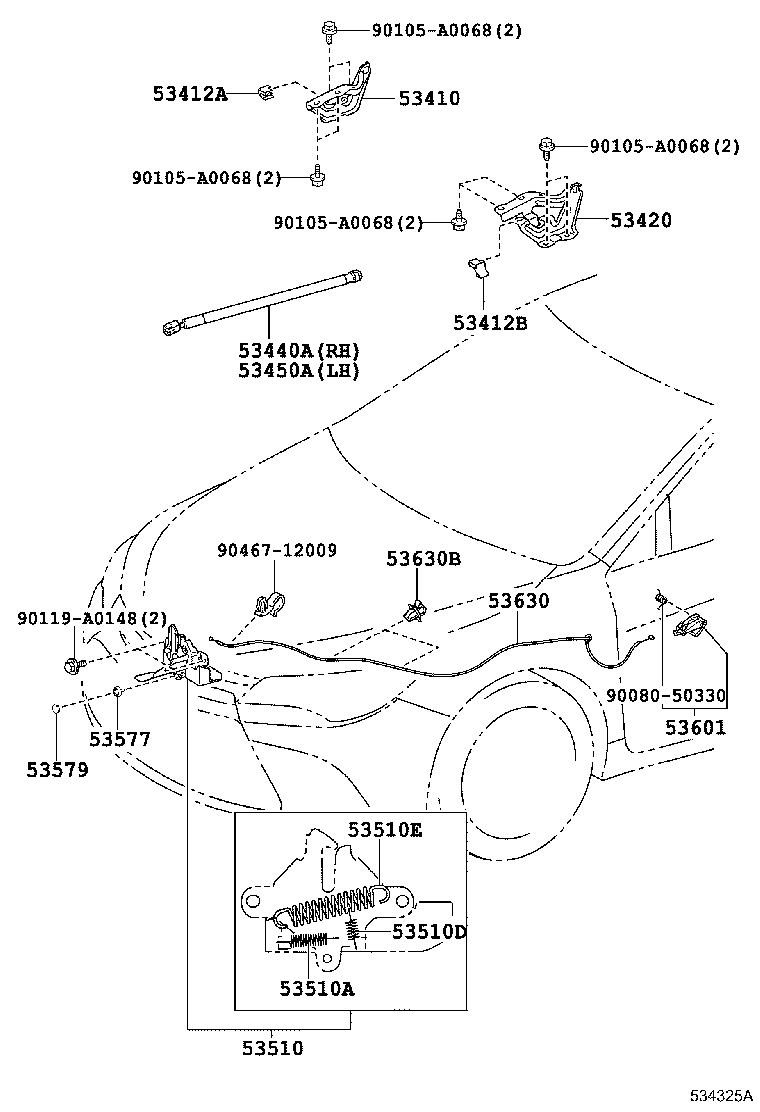 90105-A0068(2)
53412A
53410
90105-A0068(2)
90105-A0068(2)
90105-A0068(2)
53420
53412B
53440A(RH)
53450A(LH)
90467-12009
53630B
53630
90119-A0148(2)
90080-50330
53601
53577
53579
53510E
53510D
53510A
53510
534325A