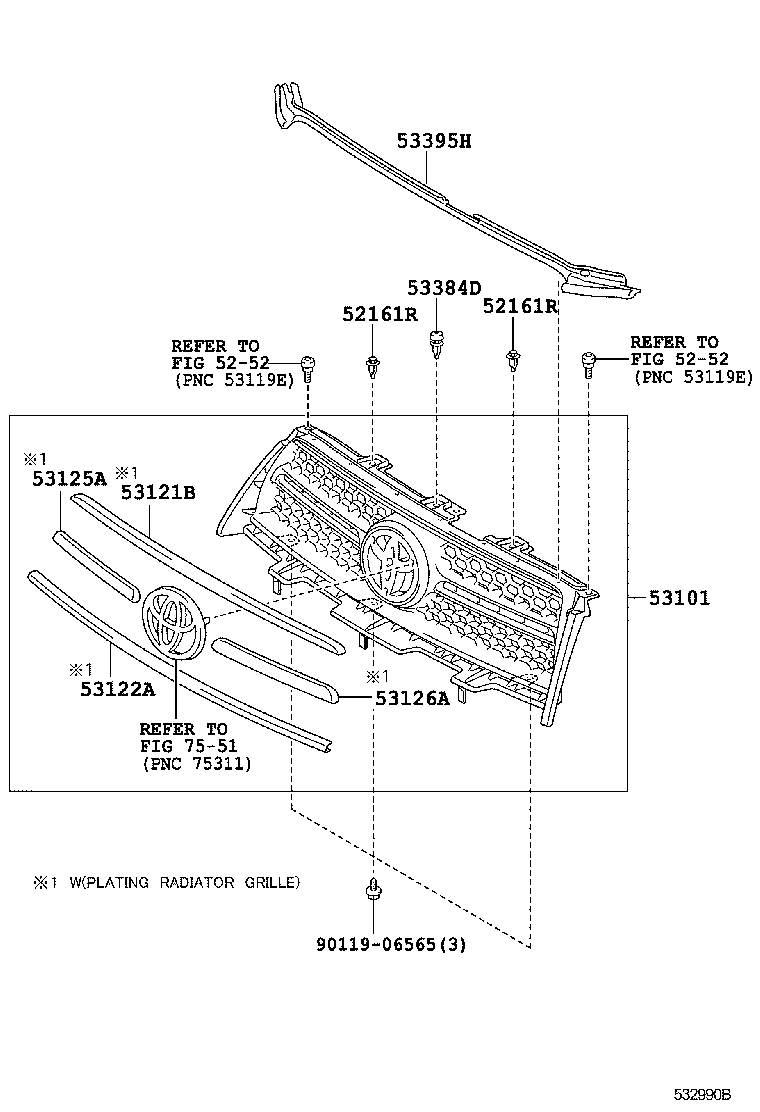 53395H

53384D

52161R

52161R

REFER TO
FIG 52-52
(PNC 53119E)

REFER TO
FIG 52-52
(PNC 53119E)

※1
53125A

※1
53121B

53101

※1
53122A

※1
53126A

REFER TO
FIG 75-51
(PNC 75311)

※1 W(PLATING RADIATOR GRILLE)

90119-06565(3)

532990B