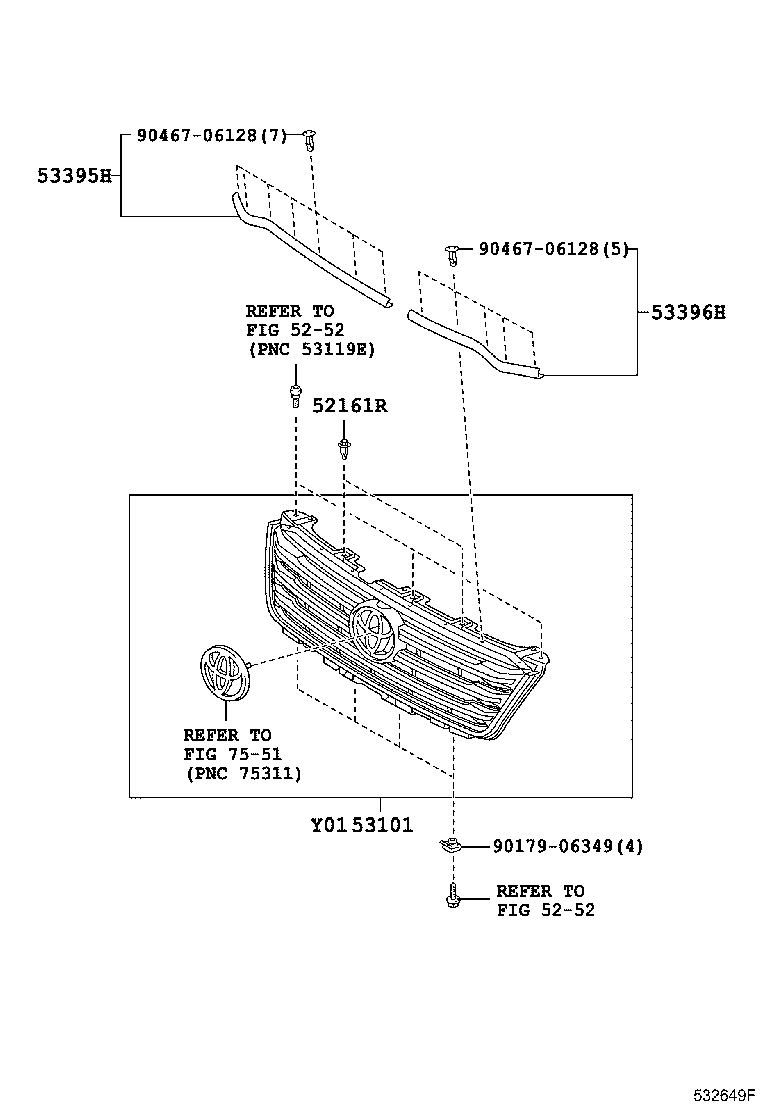 90467-06128(7)

53395H

90467-06128(5)

53396H

REFER TO
FIG 52-52
(PNC 53119E)

52161R

REFER TO
FIG 75-51
(PNC 75311)

Y01 53101

90179-06349(4)

REFER TO
FIG 52-52

532649F