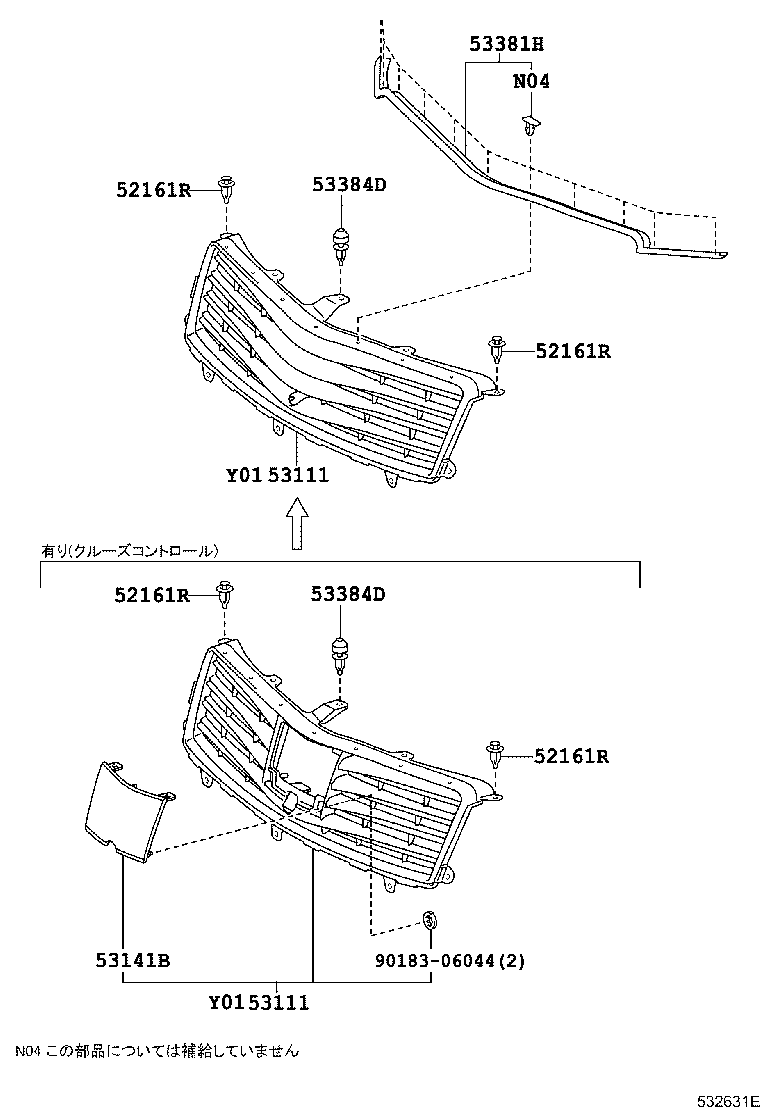 53381H
N04
52161R
53384D
52161R
Y01 53111
有り(クルーズコントロール)
52161R
53384D
52161R
53141B
90183-06044(2)
Y0153111
N04 この部品については補給していません
532631E