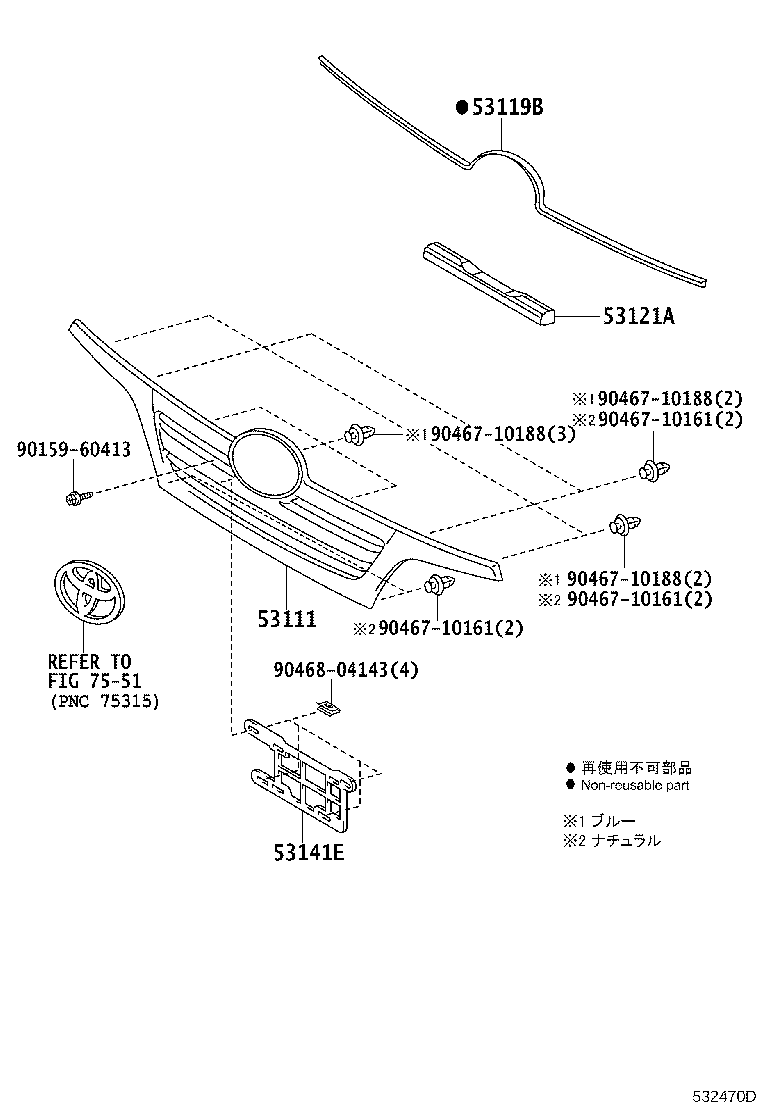 ●53119B

53121A

※1 90467-10188(2)
※2 90467-10161(2)

※1 90467-10188(3)

90159-60413

※1 90467-10188(2)
※2 90467-10161(2)

53111

※2 90467-10161(2)

REFER TO
FIG 75-51
(PNC 75315)

90468-04143(4)

● 再使用不可部品
● Non-reusable part

※1 ブルー
※2 ナチュラル

53141E

532470D