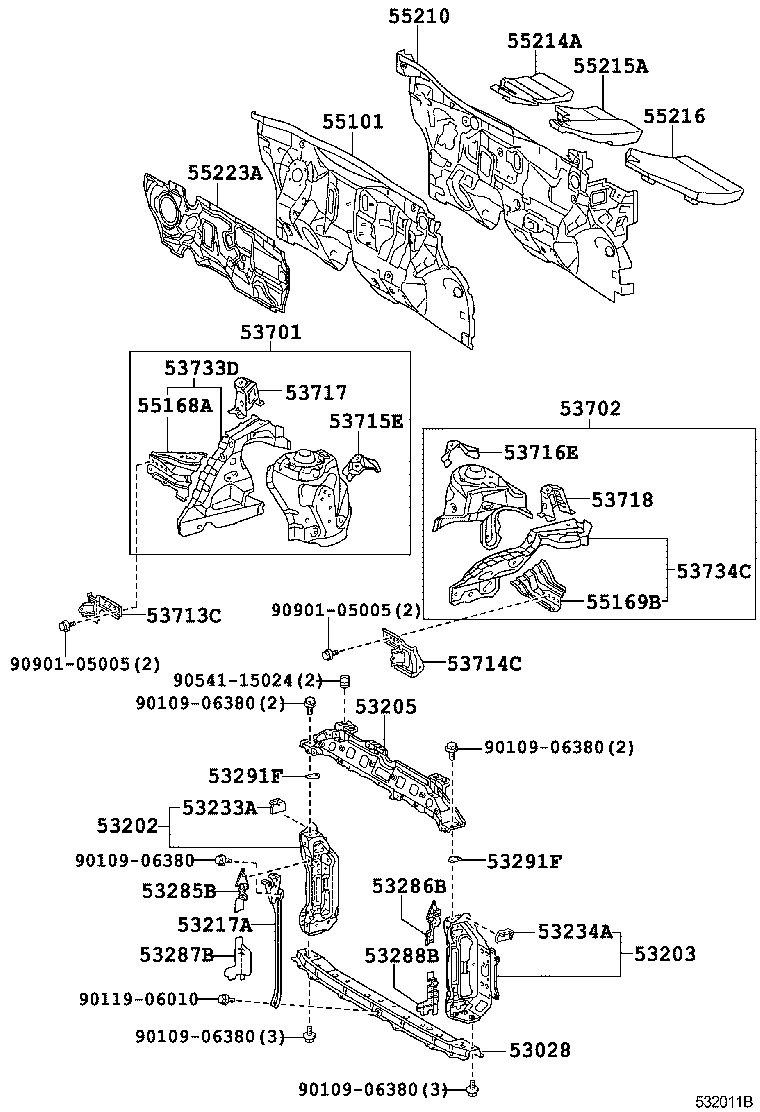 55210
55214A
55215A
55216
55101
55223A
53701
53733D
53717
55168A
53715E
53702
53716E
53718
53734C
55169B
53713C
90901-05005(2)
90901-05005(2)
53714C
90541-15024(2)
90109-06380(2)
53205
90109-06380(2)
53291F
53233A
53202
90109-06380
53291F
53285B
53286B
53217A
53234A
53203
53287B
53288B
90119-06010
90109-06380(3)
53028
90109-06380(3)
532011B