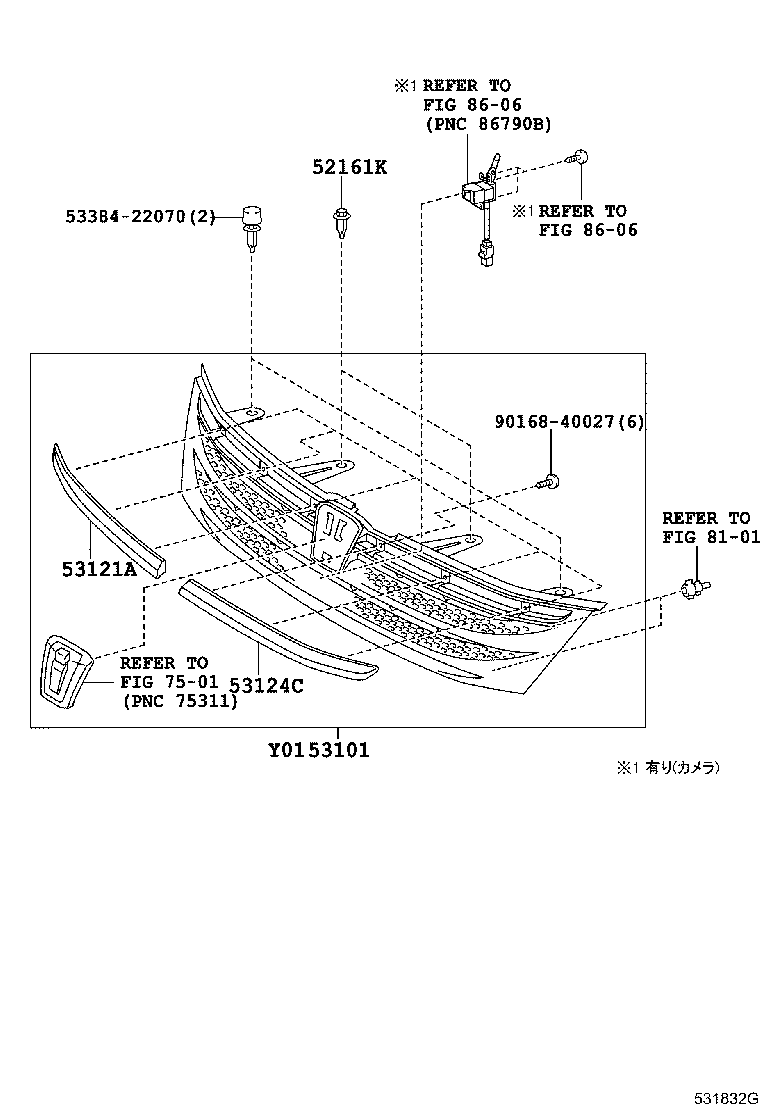 ※1 REFER TO
FIG 86-06
(PNC 86790B)

52161K

53384-22070(2)

※1 REFER TO
FIG 86-06

90168-40027(6)

REFER TO
FIG 81-01

53121A

REFER TO
FIG 75-01
(PNC 75311)

53124C

Y0153101

※1 有り(カメラ)

531832G