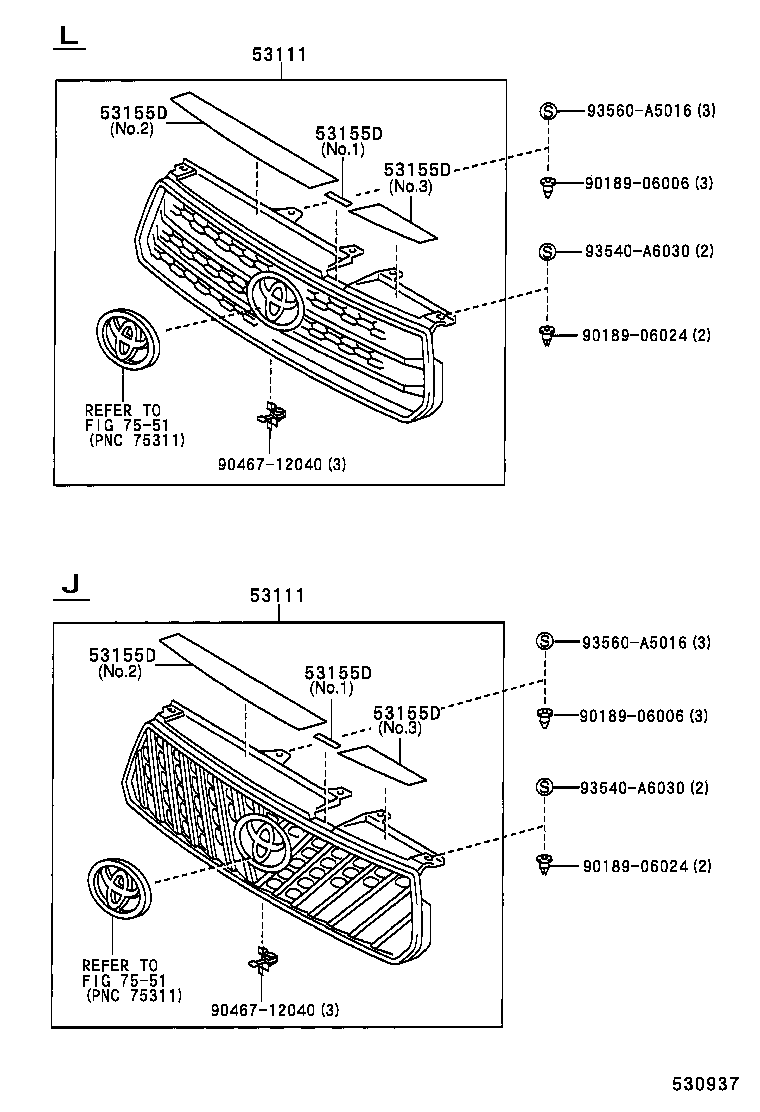 L

53111

53155D
(No.2)

53155D
(No.1)

53155D
(No.3)

S 93560-A5016 (3)

90189-06006 (3)

S 93540-A6030 (2)

90189-06024 (2)

REFER TO
FIG 75-51
(PNC 75311)

90467-12040 (3)

J

53111

53155D
(No.2)

53155D
(No.1)

53155D
(No.3)

S 93560-A5016 (3)

90189-06006 (3)

S 93540-A6030 (2)

90189-06024 (2)

REFER TO
FIG 75-51
(PNC 75311)

90467-12040 (3)

530937