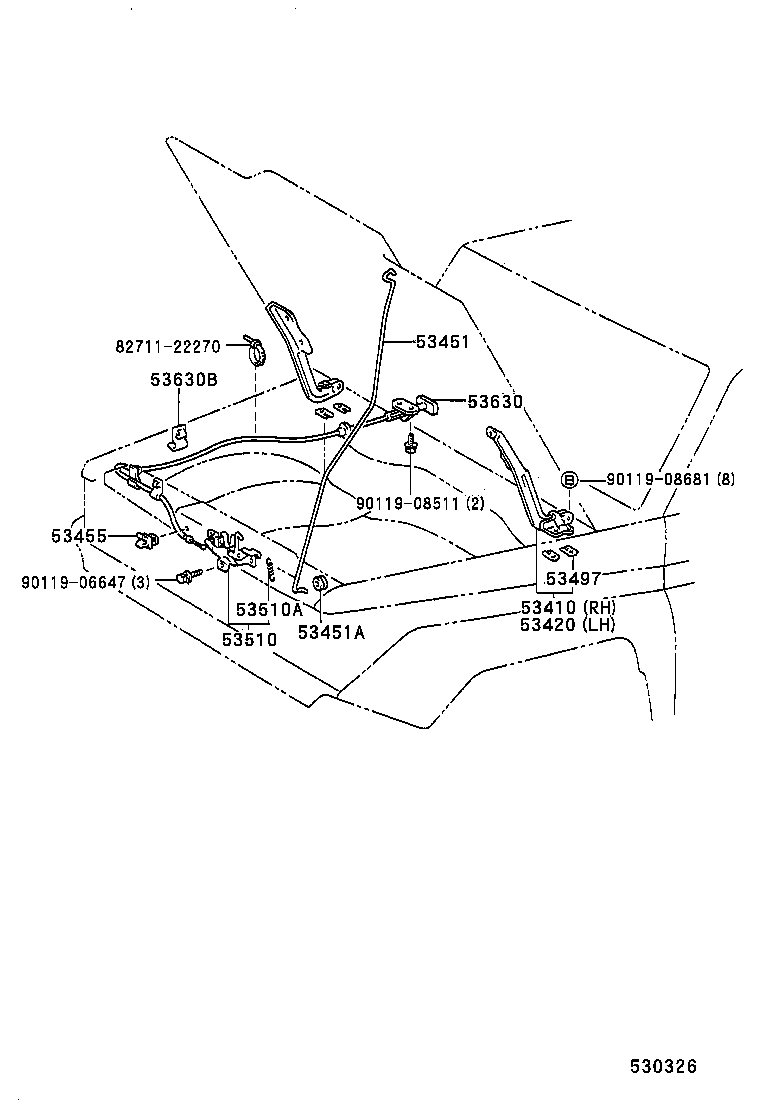 82711-22270
53451
53630B
53630
B 90119-08681 (8)
90119-08511 (2)
53455
90119-06647 (3)
53510A
53510
53451A
53497
53410 (RH)
53420 (LH)
530326