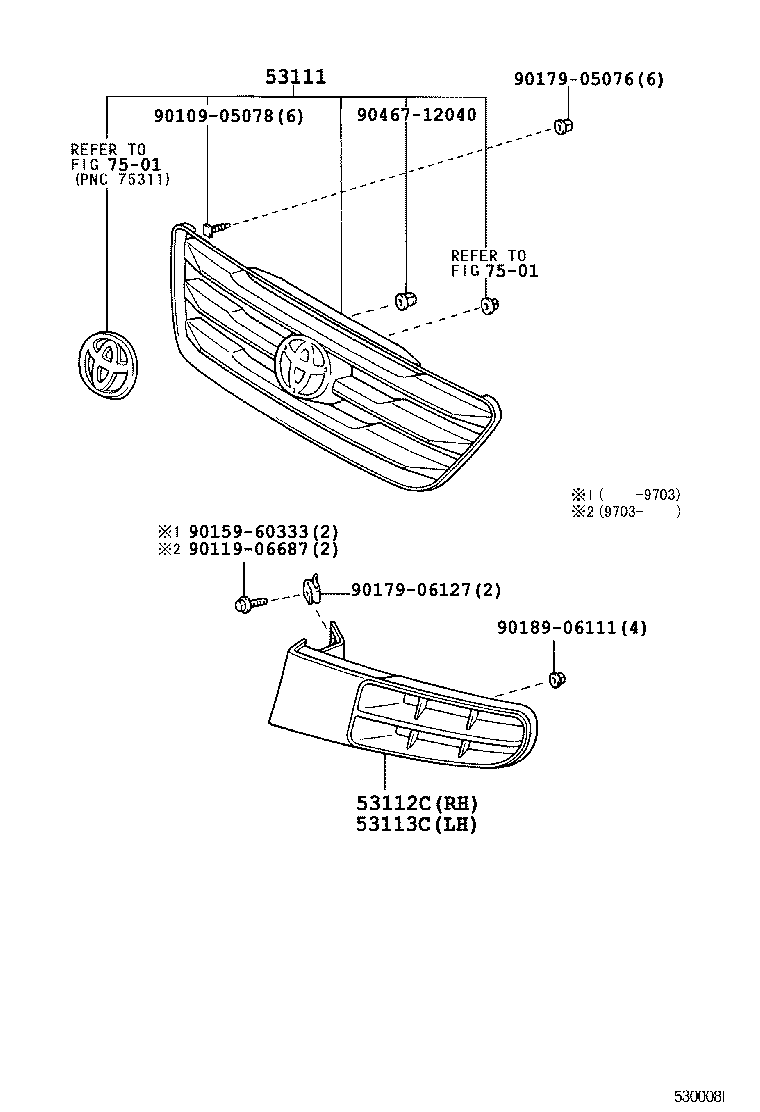 53111

90179-05076(6)

90109-05078(6)

90467-12040

REFER TO
FIG 75-01
(PNC 75311)

REFER TO
FIG 75-01

※1 (　-9703)
※2 (9703-　)

※1 90159-60333(2)
※2 90119-06687(2)

90179-06127(2)

90189-06111(4)

53112C(RH)
53113C(LH)

530008I