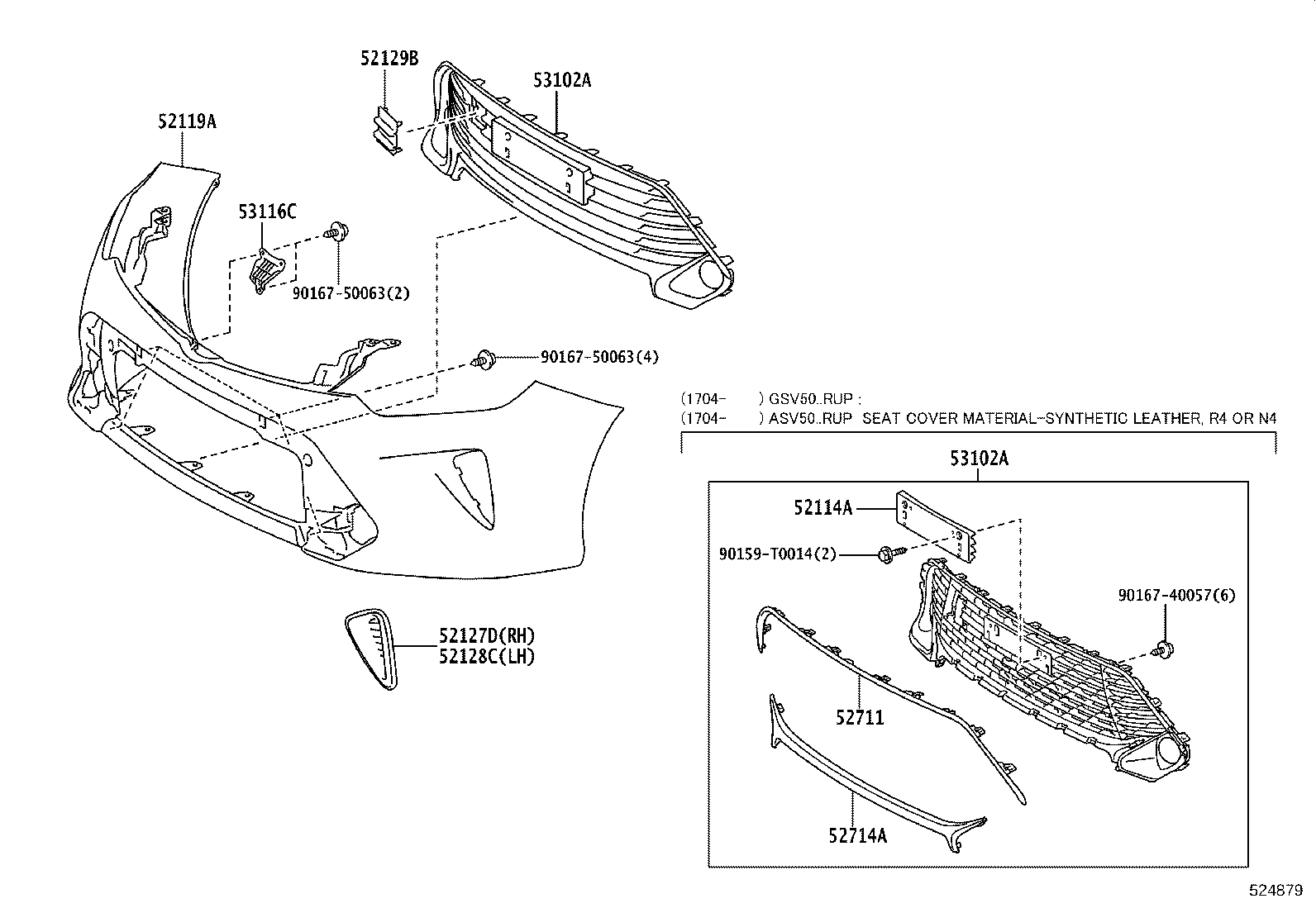 52129B
53102A
52119A
53116C
90167-50063(2)
90167-50063(4)
(1704- ) GSV50..RUP :
(1704- ) ASV50..RUP SEAT COVER MATERIAL-SYNTHETIC LEATHER, R4 OR N4
53102A
52114A
90159-T0014(2)
90167-40057(6)
52127D(RH)
52128C(LH)
52711
52714A
524879