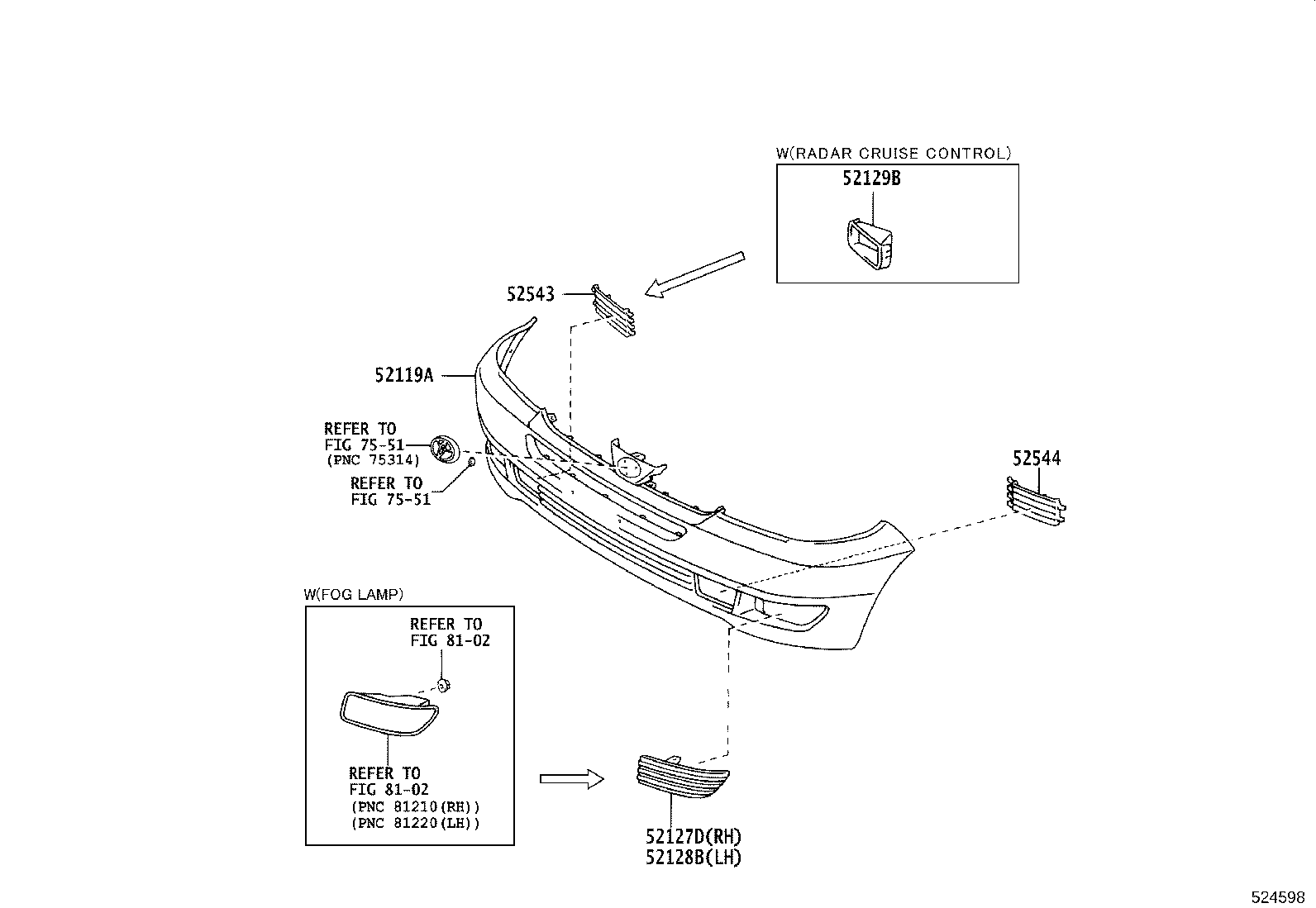 W(RADAR CRUISE CONTROL)

52129B

52543

52119A

REFER TO
FIG 75-51
(PNC 75314)

REFER TO
FIG 75-51

52544

W(FOG LAMP)

REFER TO
FIG 81-02

REFER TO
FIG 81-02
(PNC 81210(RH))
(PNC 81220(LH))

52127D(RH)
52128B(LH)

524598