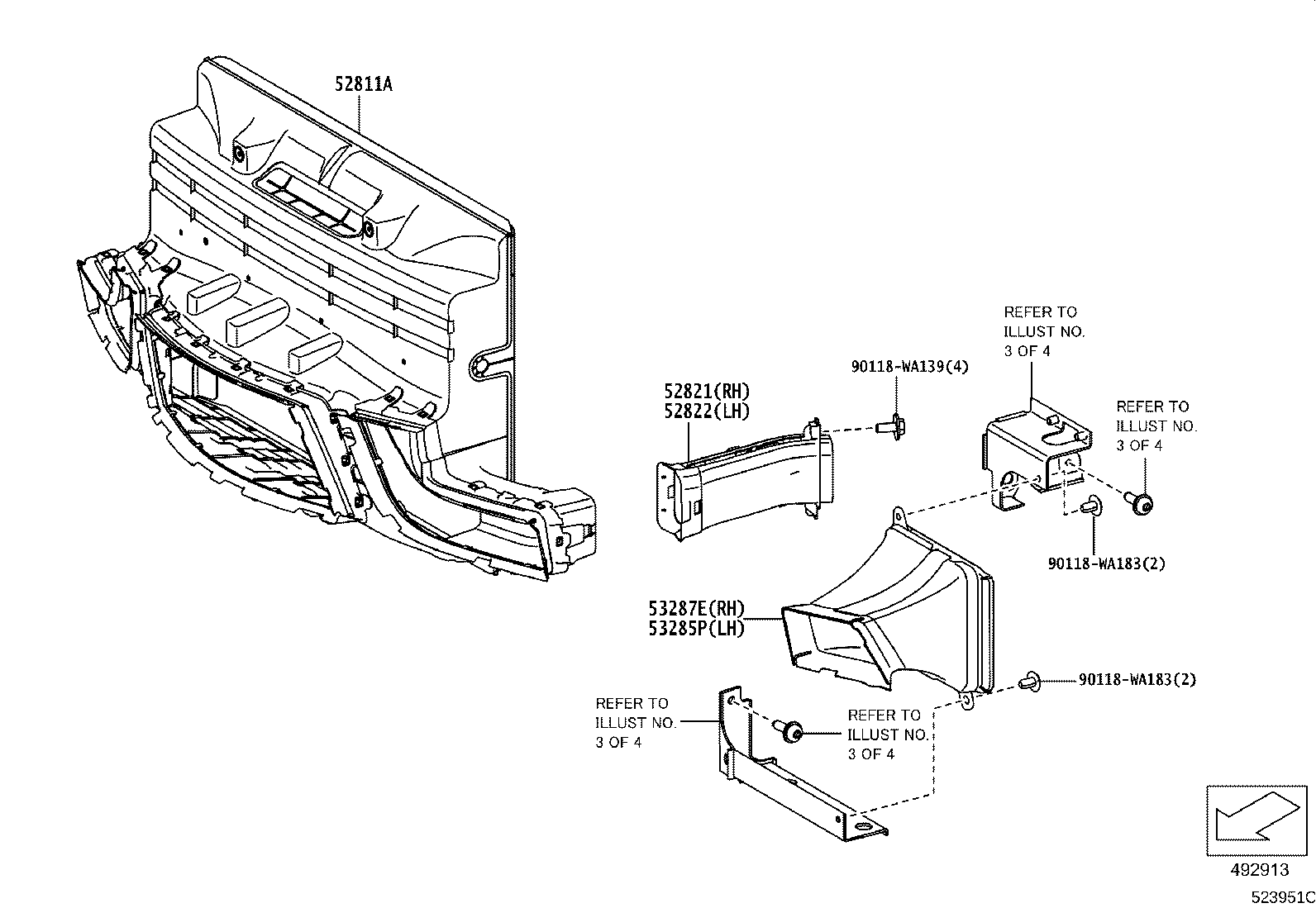 52811A

REFER TO ILLUST NO. 3 OF 4

90118-WA139(4)

52821(RH)
52822(LH)

REFER TO ILLUST NO. 3 OF 4

90118-WA183(2)

53287E(RH)
53285P(LH)

90118-WA183(2)

REFER TO ILLUST NO. 3 OF 4

REFER TO ILLUST NO. 3 OF 4

492913

523951C