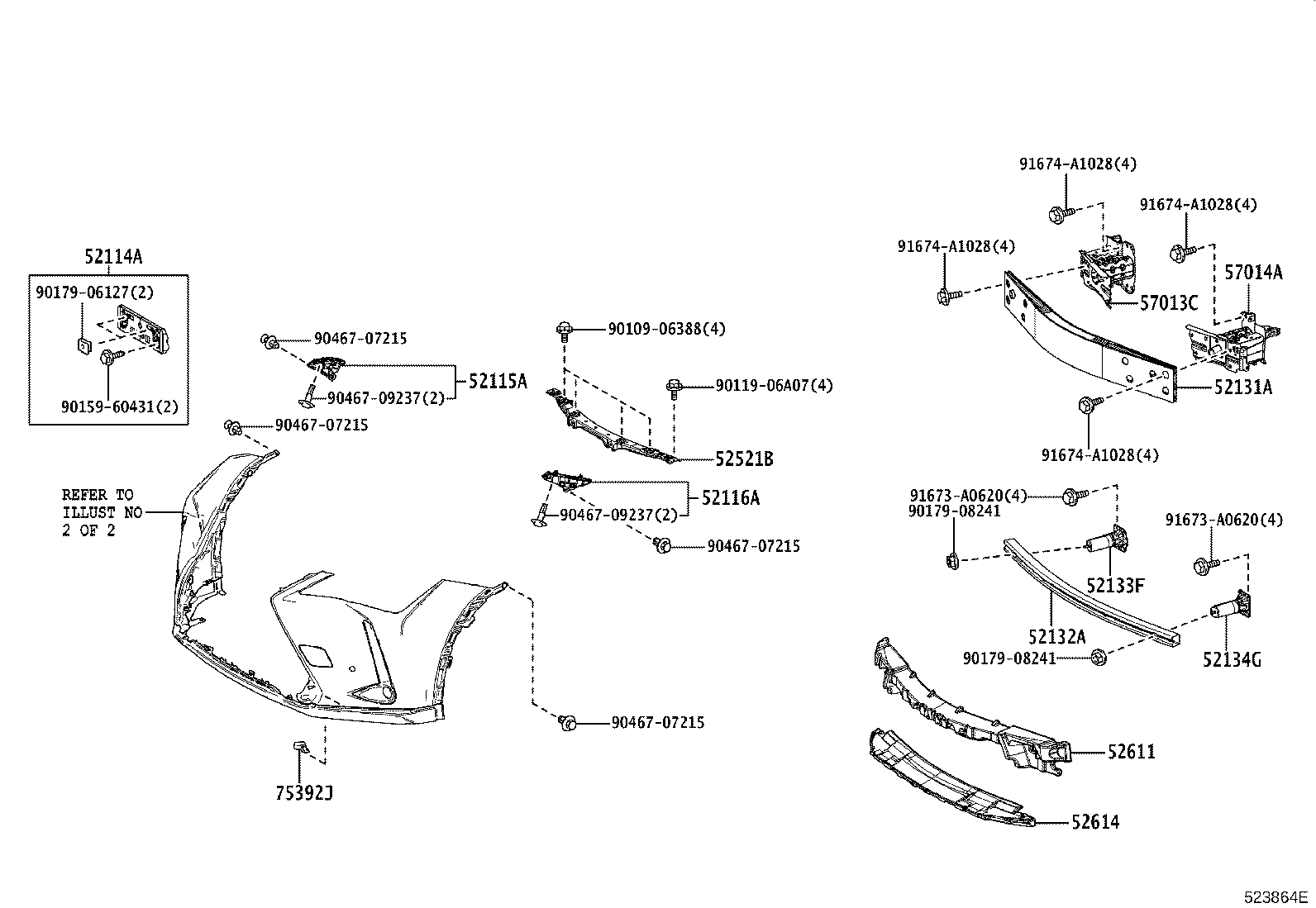 52114A
90179-06127(2)
90159-60431(2)
90467-07215
90467-09237(2)
52115A
90467-07215
REFER TO
ILLUST NO
2 OF 2
75392J
90109-06388(4)
90119-06A07(4)
52521B
52116A
90467-09237(2)
90467-07215
90467-07215
91674-A1028(4)
91674-A1028(4)
91674-A1028(4)
57014A
57013C
52131A
91674-A1028(4)
91673-A0620(4)
90179-08241
91673-A0620(4)
52133F
52132A
90179-08241
52134G
52611
52614
523864E