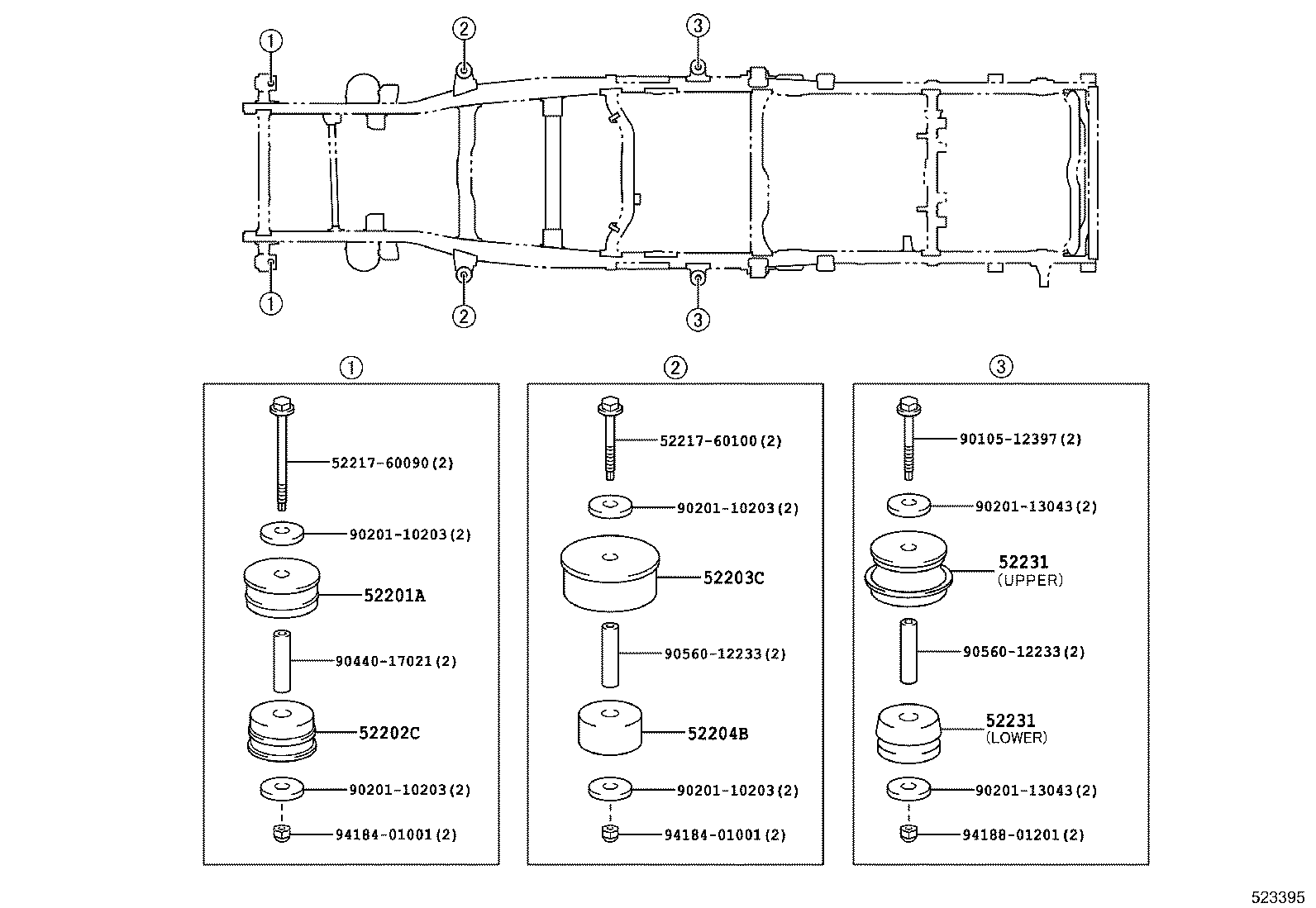 ①
②
③
①
②
③

①
52217-60090(2)
90201-10203(2)
52201A
90440-17021(2)
52202C
90201-10203(2)
94184-01001(2)

②
52217-60100(2)
90201-10203(2)
52203C
90560-12233(2)
52204B
90201-10203(2)
94184-01001(2)

③
90105-12397(2)
90201-13043(2)
52231
(UPPER)
90560-12233(2)
52231
(LOWER)
90201-13043(2)
94188-01201(2)

523395