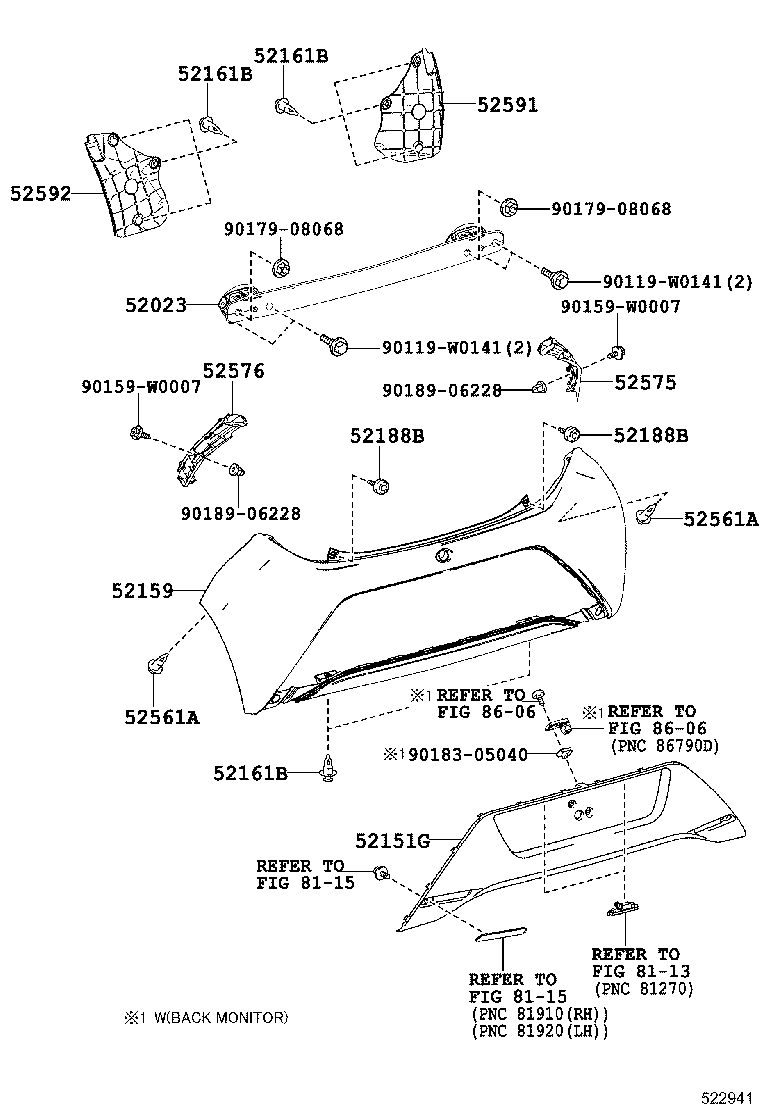 52161B
52161B
52591
52592
90179-08068
90179-08068
90119-W0141(2)
52023
90159-W0007
90119-W0141(2)
52576
90159-W0007
90189-06228
52575
52188B
52188B
90189-06228
52561A
52159
52561A
※1 REFER TO FIG 86-06
※1 REFER TO FIG 86-06 (PNC 86790D)
※1 90183-05040
52161B
52151G
REFER TO FIG 81-15
REFER TO FIG 81-13 (PNC 81270)
REFER TO FIG 81-15 (PNC 81910(RH)) (PNC 81920(LH))
※1 W(BACK MONITOR)
522941