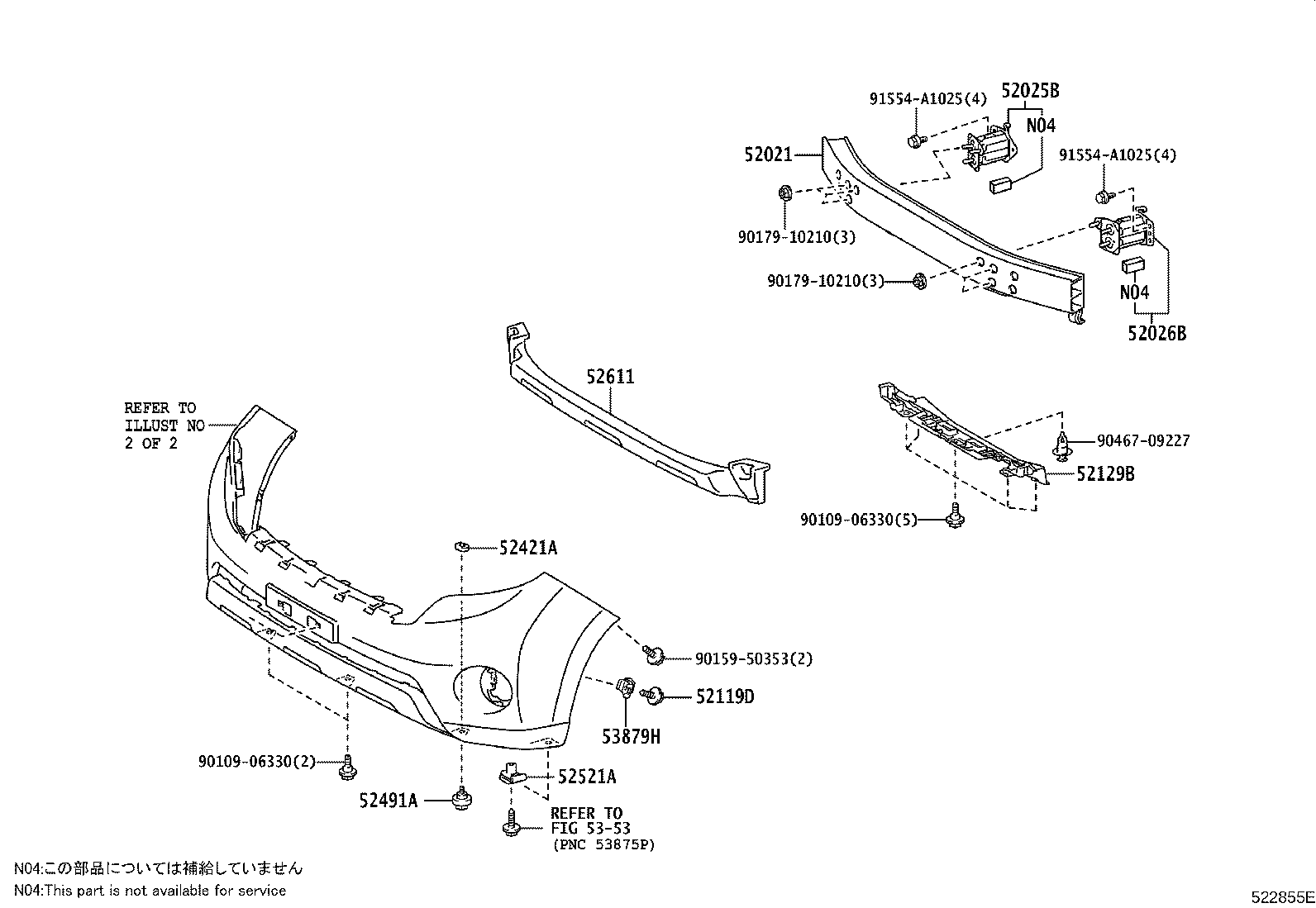 91554-A1025(4)
52025B
N04
52021
91554-A1025(4)
90179-10210(3)
90179-10210(3)
N04
52026B
52611
REFER TO
ILLUST NO
2 OF 2
90467-09227
52129B
90109-06330(5)
52421A
90159-50353(2)
52119D
53879H
90109-06330(2)
52521A
52491A
REFER TO
FIG 53-53
(PNC 53875P)
N04:この部品については補給していません
N04:This part is not available for service
522855E