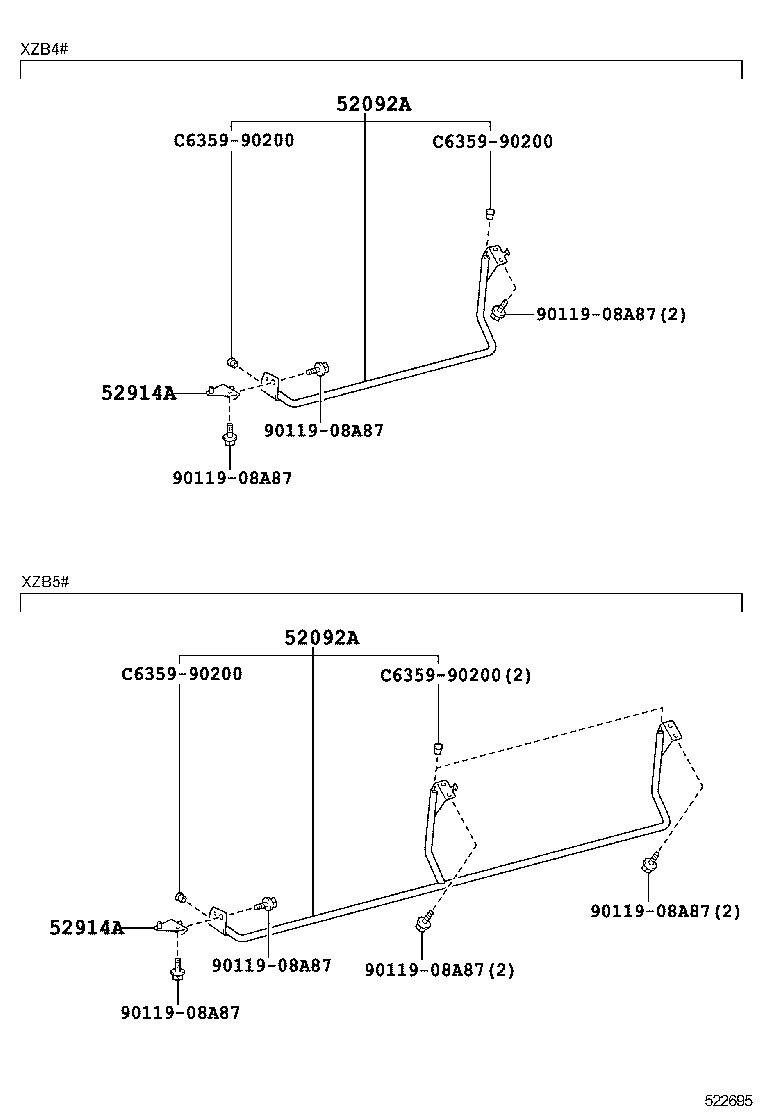 XZB4#

52092A

C6359-90200

C6359-90200

90119-08A87(2)

52914A

90119-08A87

90119-08A87

XZB5#

52092A

C6359-90200

C6359-90200(2)

52914A

90119-08A87

90119-08A87(2)

90119-08A87(2)

90119-08A87

522695