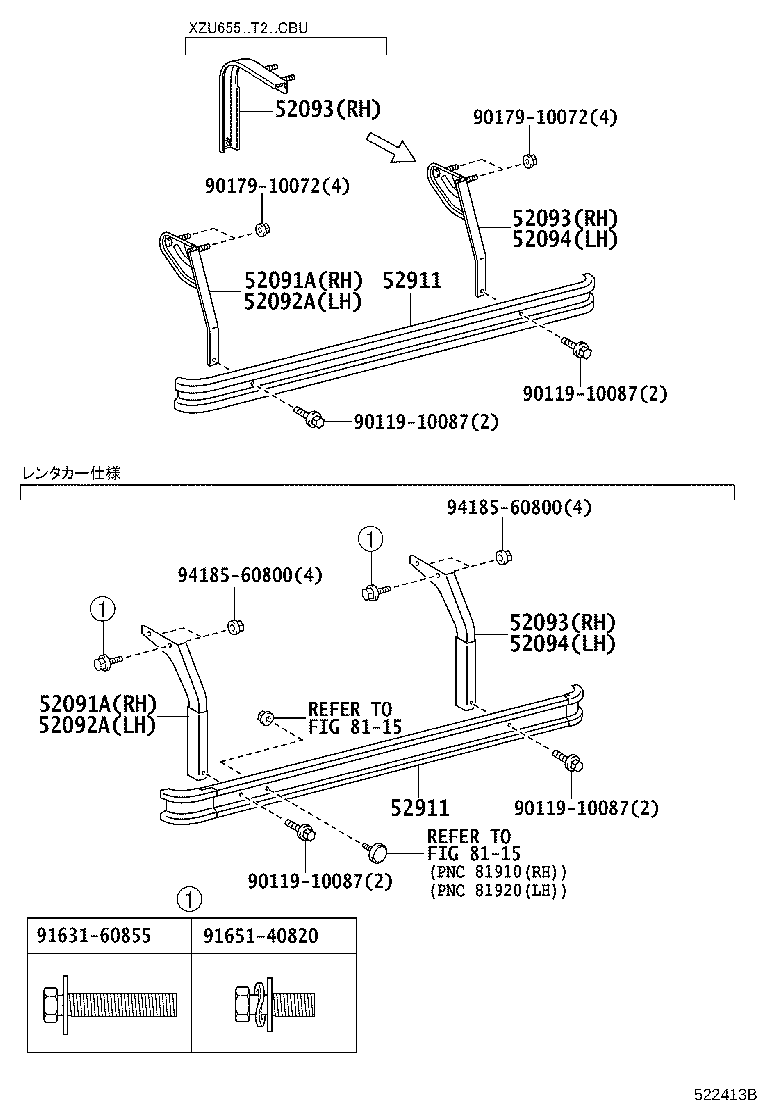 XZU655..T2..CBU

52093(RH)

90179-10072(4)

90179-10072(4)

52093(RH)
52094(LH)

52091A(RH)
52092A(LH)

52911

90119-10087(2)

90119-10087(2)

レンタカー仕様

94185-60800(4)

①

94185-60800(4)

①

52093(RH)
52094(LH)

52091A(RH)
52092A(LH)

REFER TO
FIG 81-15

52911

90119-10087(2)

REFER TO
FIG 81-15
(PNC 81910(RH))
(PNC 81920(LH))

90119-10087(2)

①

| 91631-60855 | 91651-40820 |
|---|---|
| | |

522413B