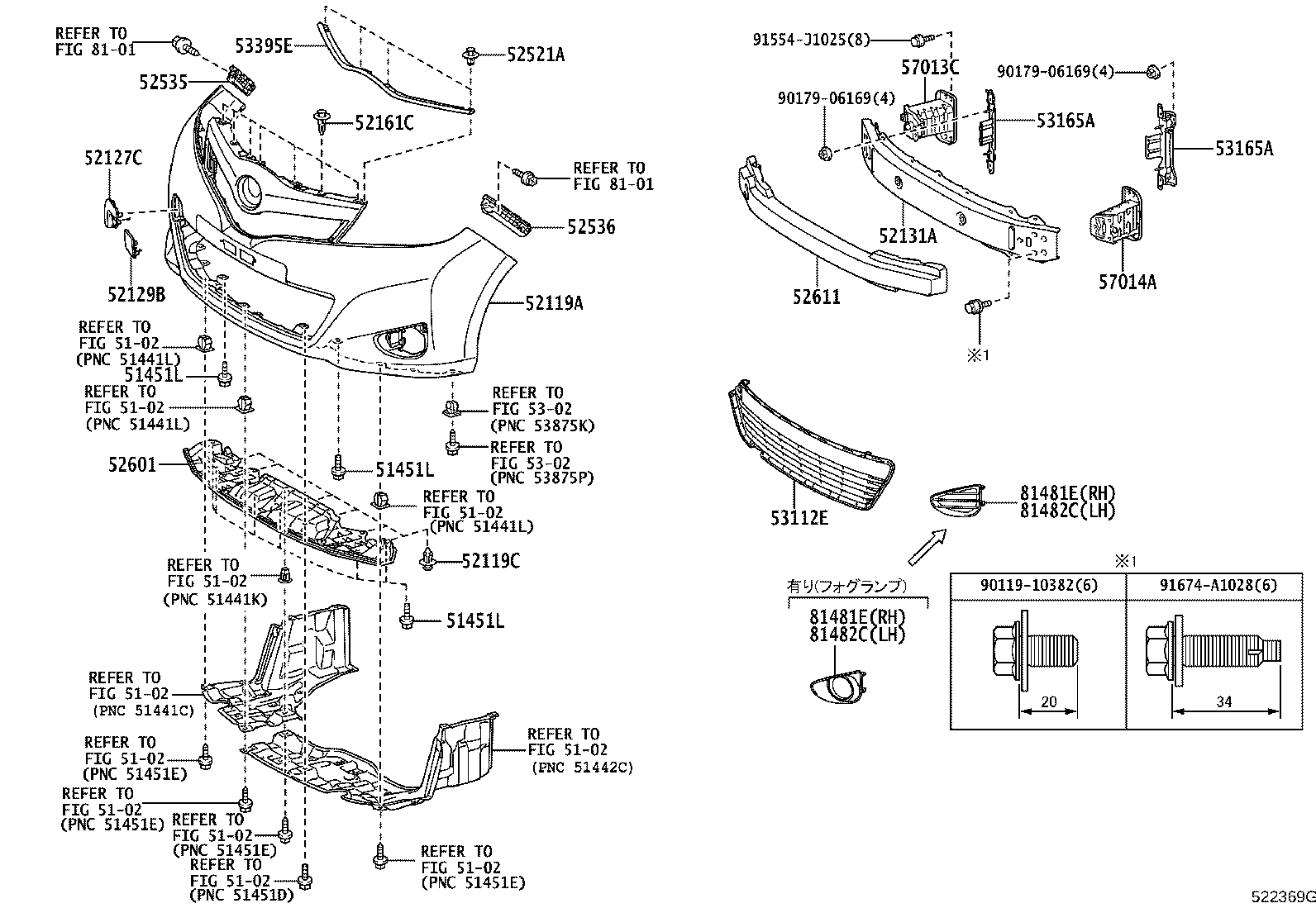 REFER TO FIG 81-01

53395E

52521A

52535

52161C

52127C

REFER TO FIG 81-01

52536

52129B

52119A

REFER TO FIG 51-02 (PNC 51441L)

51451L

REFER TO FIG 51-02 (PNC 51441L)

REFER TO FIG 53-02 (PNC 53875K)

REFER TO FIG 53-02 (PNC 53875P)

52601

51451L

REFER TO FIG 51-02 (PNC 51441L)

52119C

REFER TO FIG 51-02 (PNC 51441K)

51451L

REFER TO FIG 51-02 (PNC 51441C)

REFER TO FIG 51-02 (PNC 51442C)

REFER TO FIG 51-02 (PNC 51451E)

REFER TO FIG 51-02 (PNC 51451E)

REFER TO FIG 51-02 (PNC 51451E)

REFER TO FIG 51-02 (PNC 51451D)

REFER TO FIG 51-02 (PNC 51451E)

91554-J1025(8)

57013C

90179-06169(4)

90179-06169(4)

53165A

53165A

52131A

52611

57014A

※1

53112E

81481E(RH)
81482C(LH)

有り(フォグランプ)

81481E(RH)
81482C(LH)

※1

| 90119-10382(6) | 91674-A1028(6) |
|---|---|
| 20 | 34 |

522369G