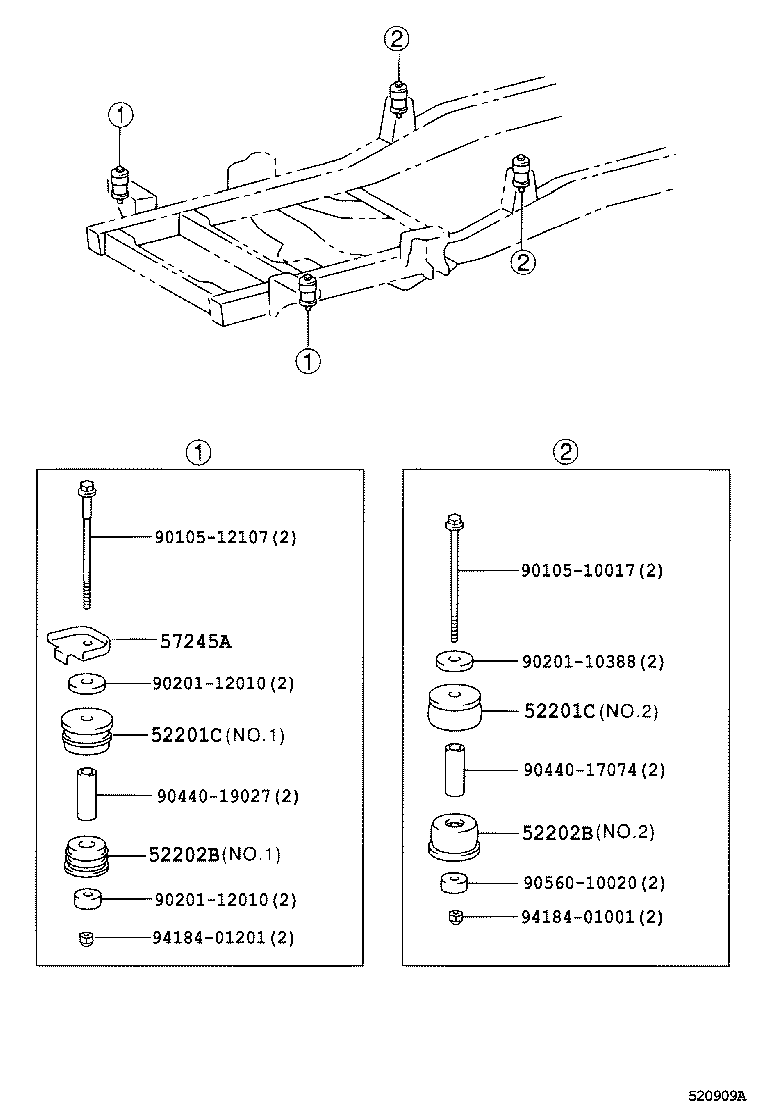 2

1

2

1

1

90105-12107(2)

57245A

90201-12010(2)

52201C(NO.1)

90440-19027(2)

52202B(NO.1)

90201-12010(2)

94184-01201(2)

2

90105-10017(2)

90201-10388(2)

52201C(NO.2)

90440-17074(2)

52202B(NO.2)

90560-10020(2)

94184-01001(2)

520909A