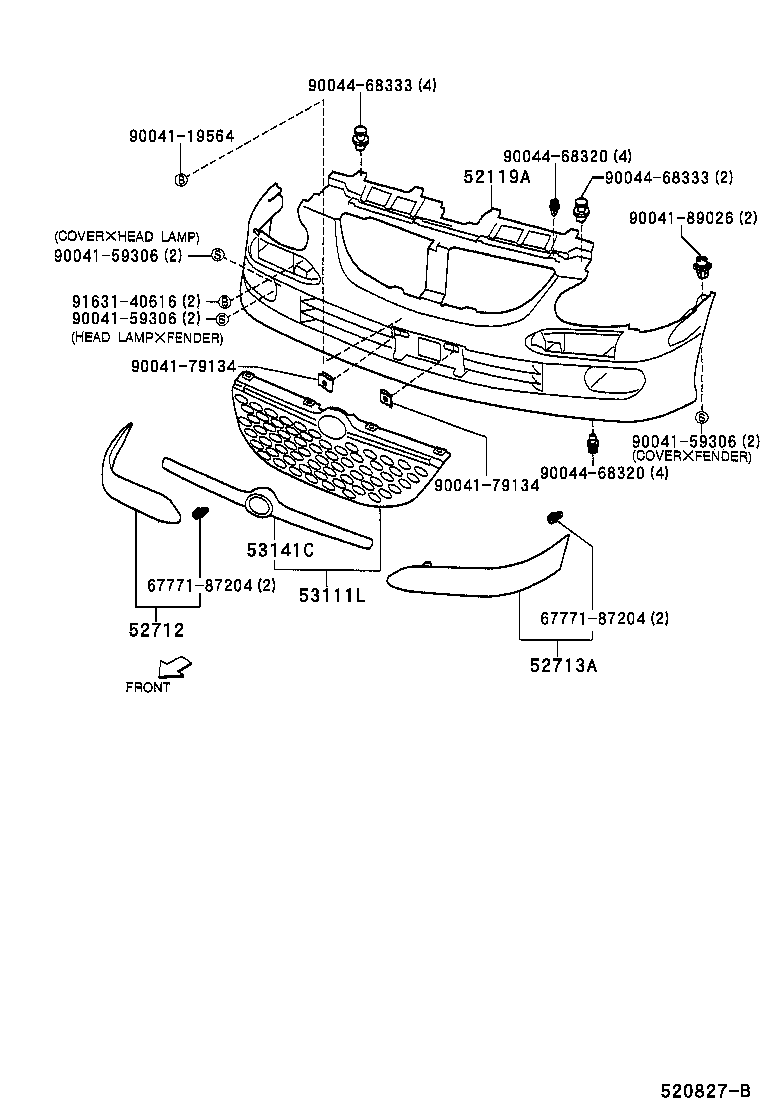 90044-68333 (4)
90041-19564
90044-68320 (4)
52119A
90044-68333 (2)
90041-89026 (2)
(COVER×HEAD LAMP)
90041-59306 (2)
91631-40616 (2)
90041-59306 (2)
(HEAD LAMP×FENDER)
90041-79134
90041-59306 (2)
(COVER×FENDER)
90044-68320 (4)
90041-79134
53141C
67771-87204 (2)
53111L
52712
67771-87204 (2)
52713A
FRONT
520827-B