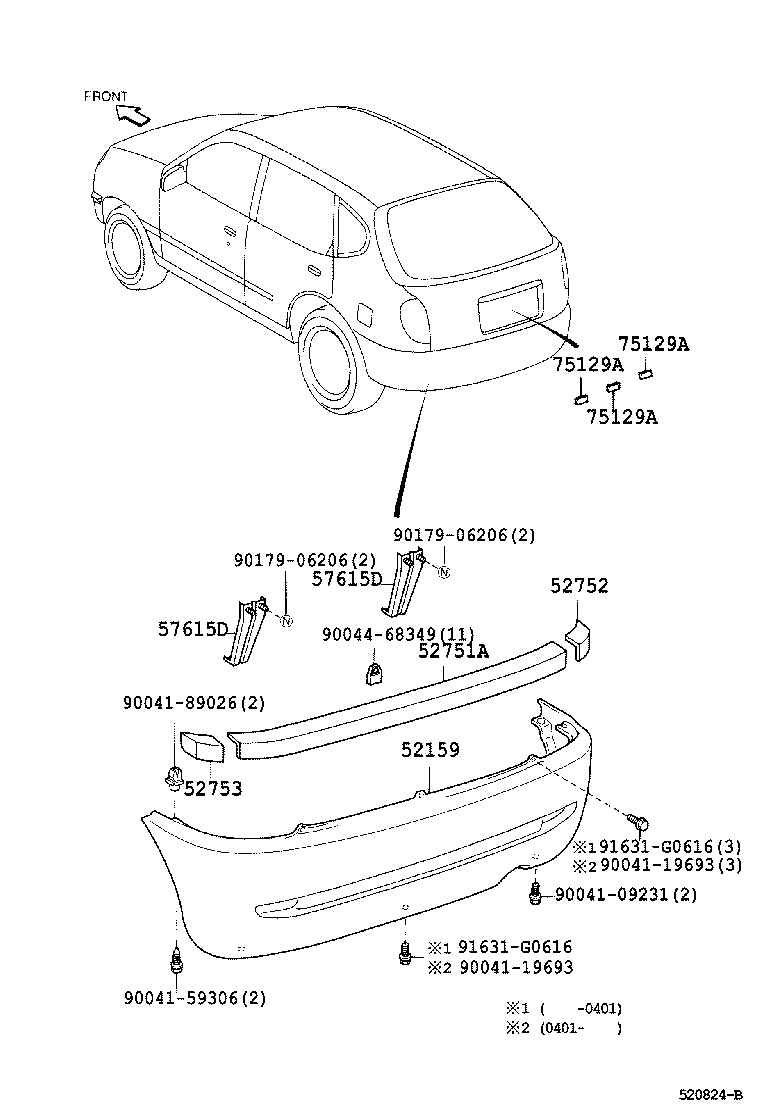 FRONT

75129A
75129A
75129A

90179-06206(2)
90179-06206(2)
57615D
52752
57615D
90044-68349(11)
52751A
90041-89026(2)
52159
52753
※1 91631-G0616(3)
※2 90041-19693(3)
90041-09231(2)
※1 91631-G0616
※2 90041-19693
90041-59306(2)

※1 (　　-0401)
※2 (0401-　　)

520824-B