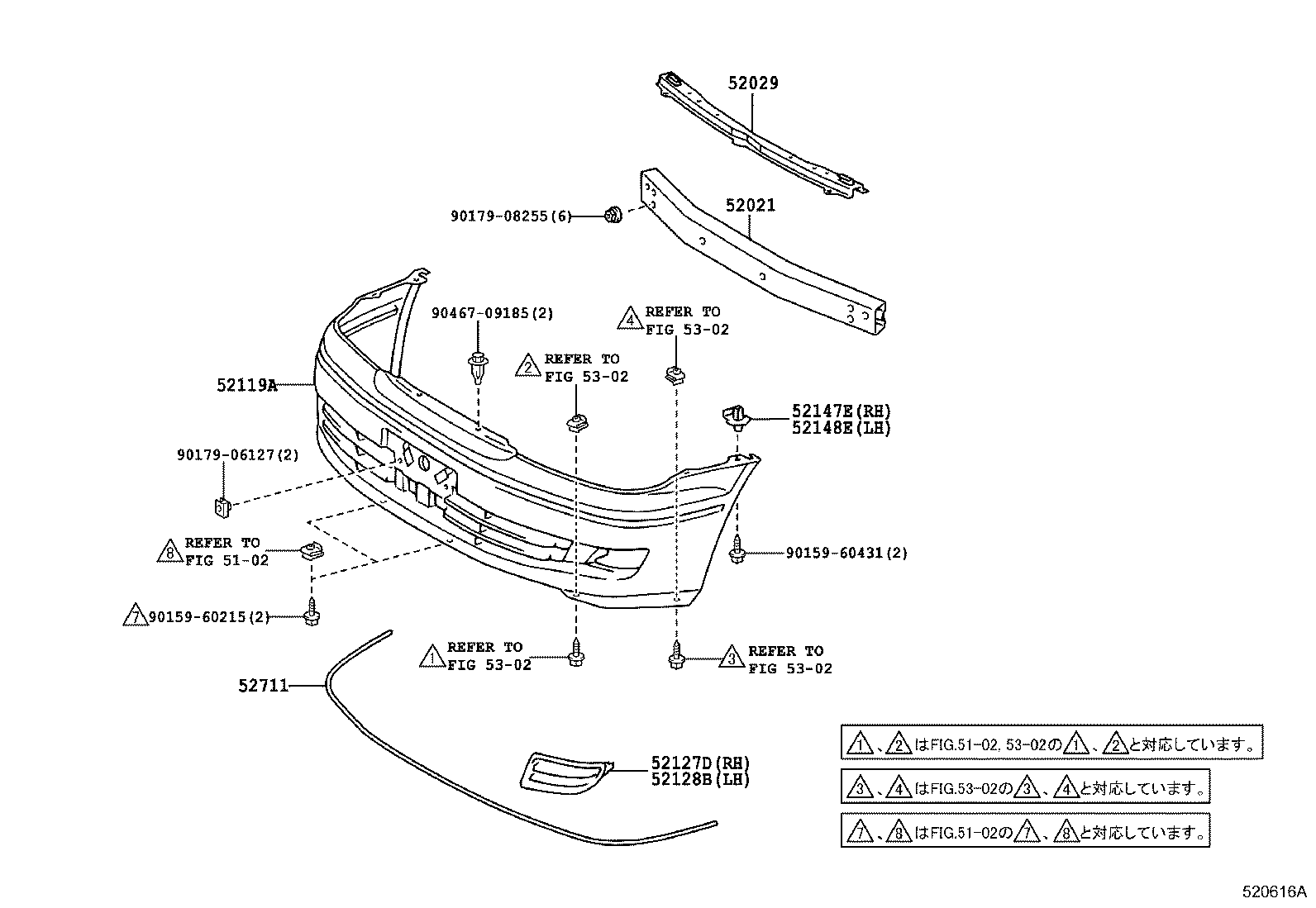 52029

52021

90179-08255(6)

90467-09185(2)

4 REFER TO FIG 53-02

2 REFER TO FIG 53-02

52119A

52147E(RH)
52148E(LH)

90179-06127(2)

8 REFER TO FIG 51-02

90159-60431(2)

7 90159-60215(2)

1 REFER TO FIG 53-02

3 REFER TO FIG 53-02

52711

52127D(RH)
52128B(LH)

1、2はFIG.51-02. 53-02の1、2と対応しています。

3、4はFIG.53-02の3、4と対応しています。

7、8はFIG.51-02の7、8と対応しています。

520616A