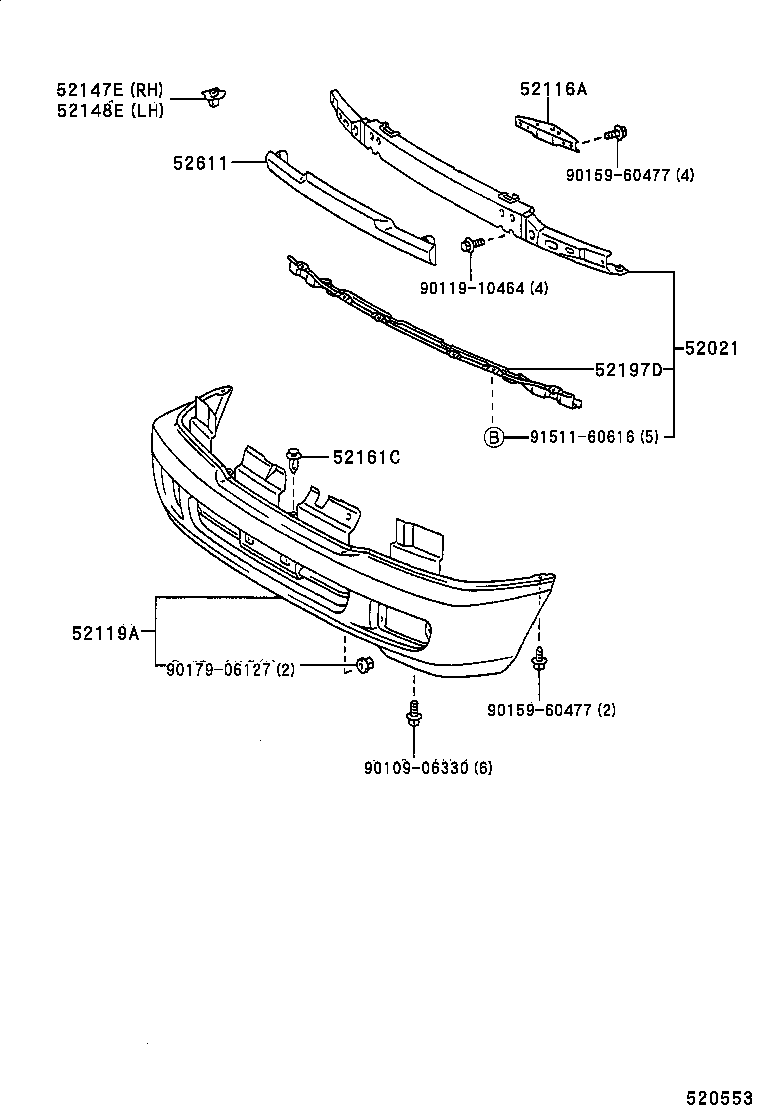 52147E (RH)
52148E (LH)

52116A

52611

90159-60477 (4)

90119-10464 (4)

52021

52197D

B 91511-60616 (5)

52161C

52119A

90179-06127 (2)

90159-60477 (2)

90109-06330 (6)

520553