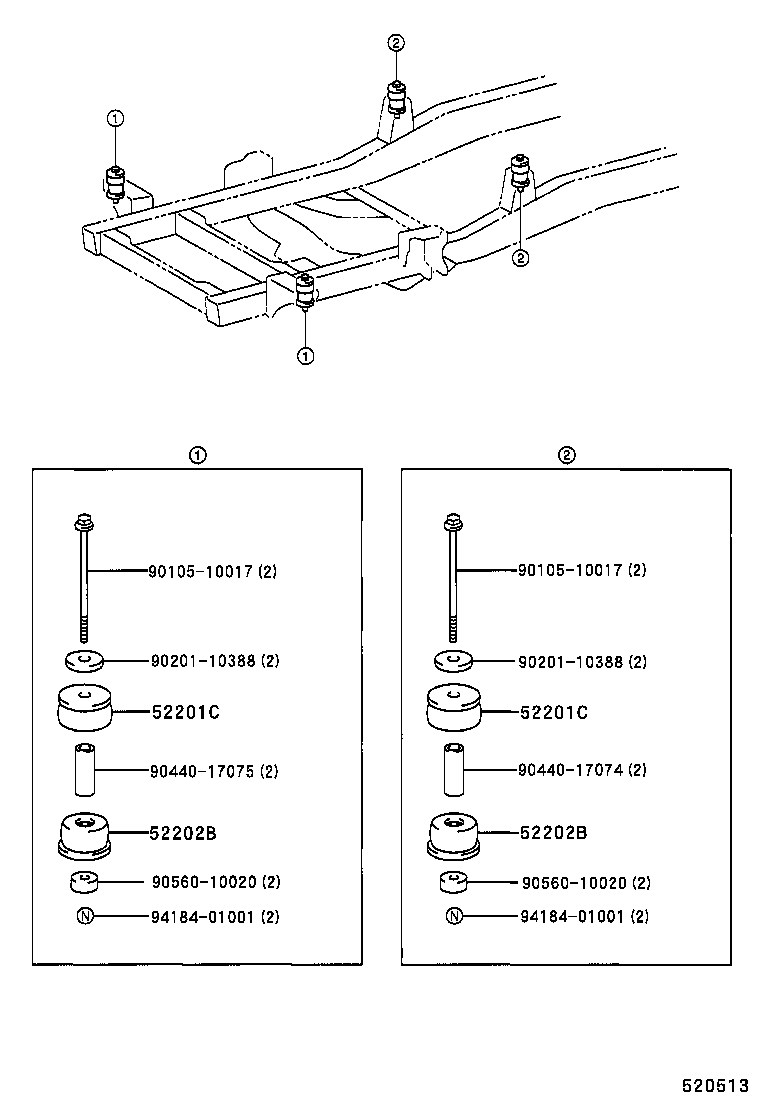 ②
①
②
①

①
90105-10017 (2)
90201-10388 (2)
52201C
90440-17075 (2)
52202B
90560-10020 (2)
Ⓝ 94184-01001 (2)

②
90105-10017 (2)
90201-10388 (2)
52201C
90440-17074 (2)
52202B
90560-10020 (2)
Ⓝ 94184-01001 (2)

520513