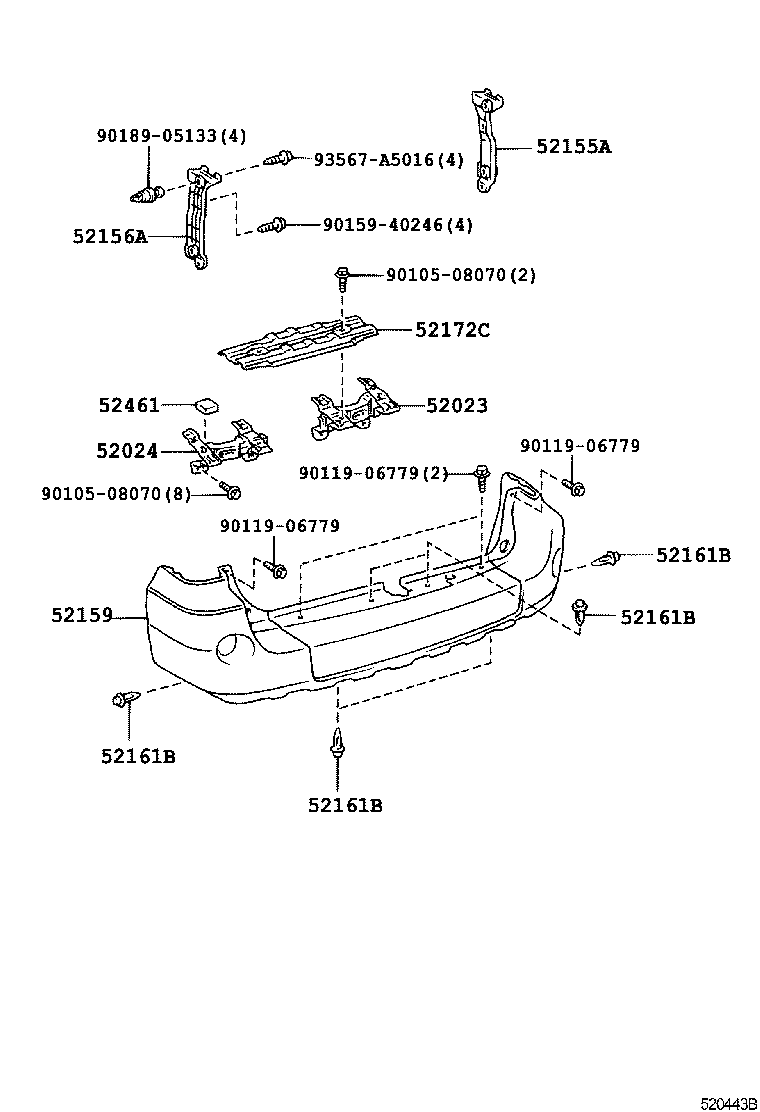 90189-05133(4)
93567-A5016(4)
52155A
52156A
90159-40246(4)
90105-08070(2)
52172C
52461
52023
52024
90119-06779
90119-06779(2)
90105-08070(8)
90119-06779
52161B
52159
52161B
52161B
52161B
520443B