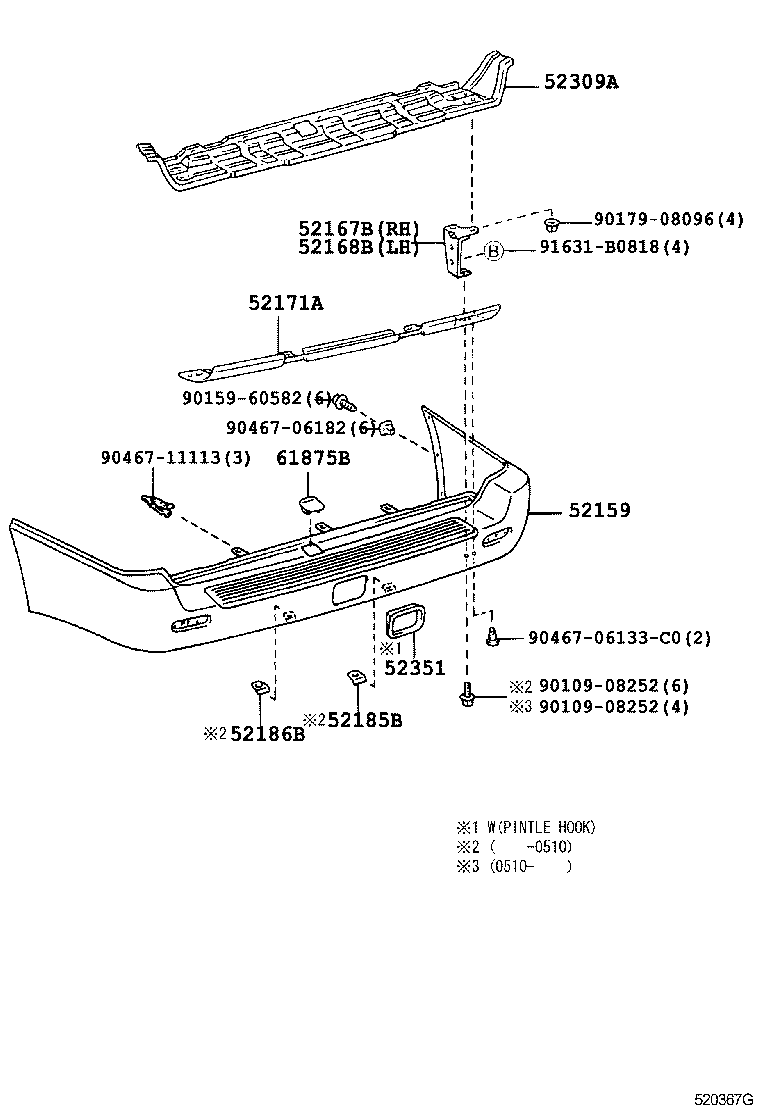 52309A

52167B(RH)
52168B(LH)

90179-08096(4)

B 91631-B0818(4)

52171A

90159-60582(6)

90467-06182(6)

90467-11113(3)

61875B

52159

1

90467-06133-C0(2)

※1
52351

※2 90109-08252(6)
※3 90109-08252(4)

※2 52186B

※2 52185B

※1 W(PINTLE HOOK)
※2 ( -0510)
※3 (0510- )

520367G