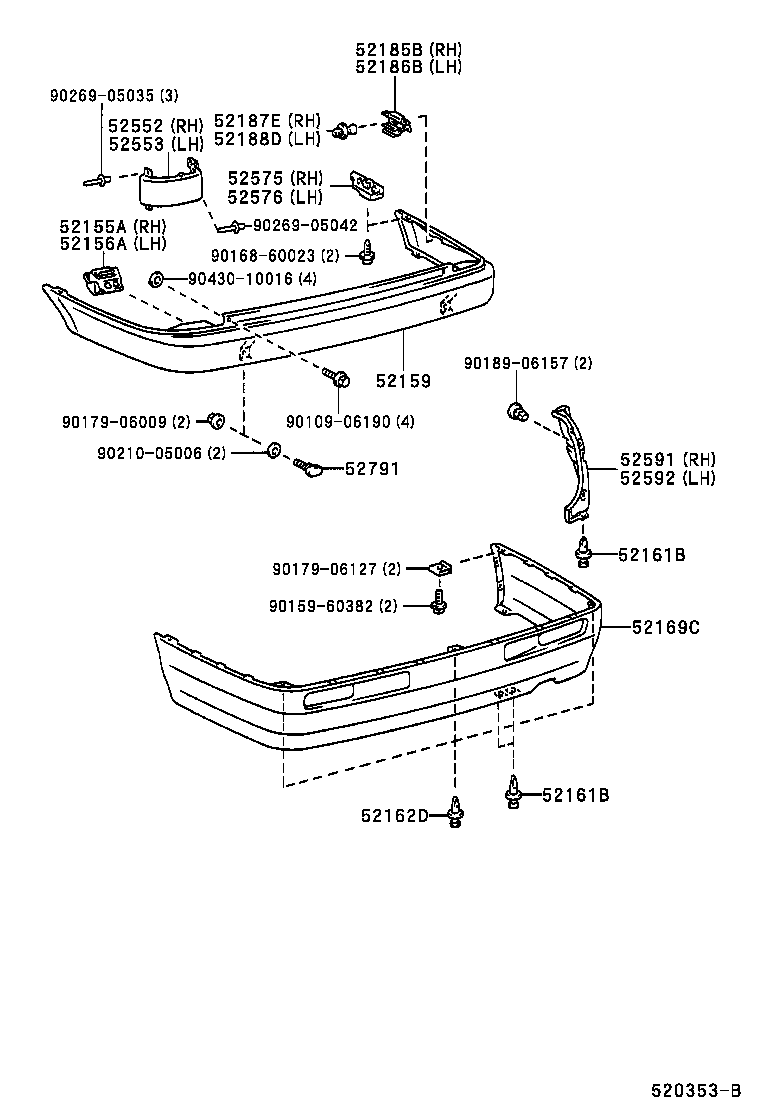 52185B (RH)
52186B (LH)

90269-05035 (3)

52552 (RH)
52553 (LH)

52187E (RH)
52188D (LH)

52575 (RH)
52576 (LH)

90269-05042

52155A (RH)
52156A (LH)

90168-60023 (2)

90430-10016 (4)

52159

90189-06157 (2)

90179-06009 (2)

90109-06190 (4)

90210-05006 (2)

52791

52591 (RH)
52592 (LH)

52161B

90179-06127 (2)

90159-60382 (2)

52169C

52161B

52162D

520353-B