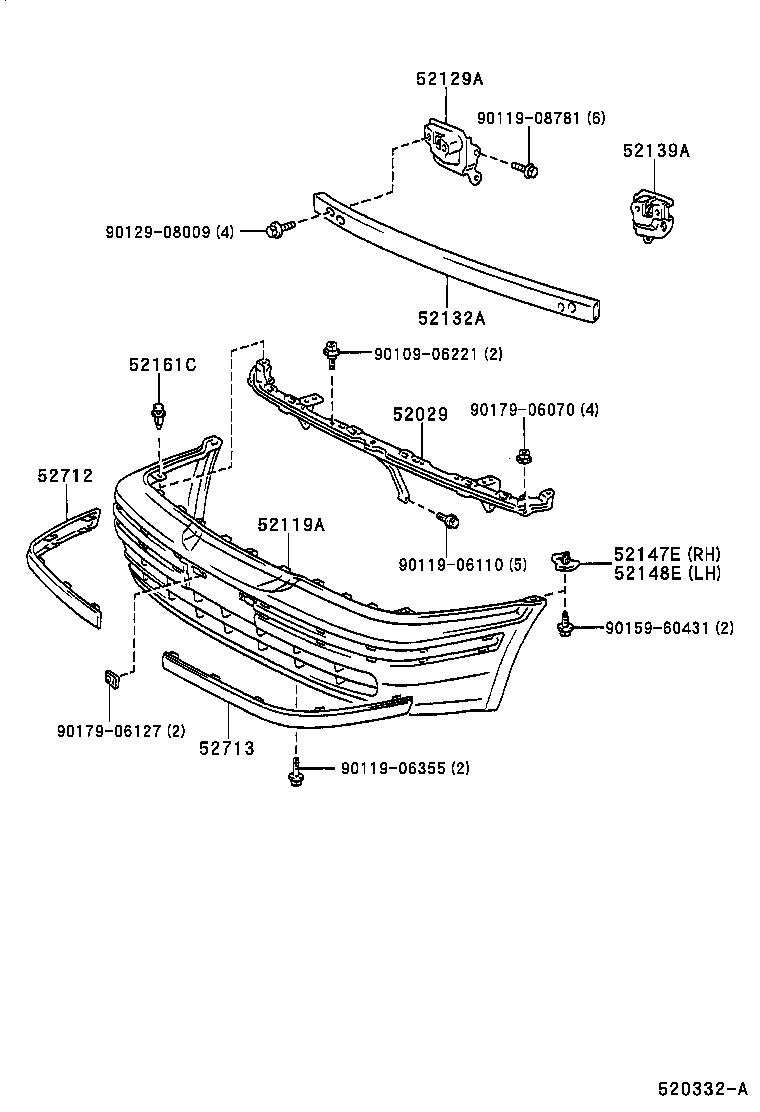 52129A
90119-08781 (6)
52139A
90129-08009 (4)
52132A
52161C
90109-06221 (2)
52029
90179-06070 (4)
52712
52119A
90119-06110 (5)
52147E (RH)
52148E (LH)
90159-60431 (2)
90179-06127 (2)
52713
90119-06355 (2)
520332-A