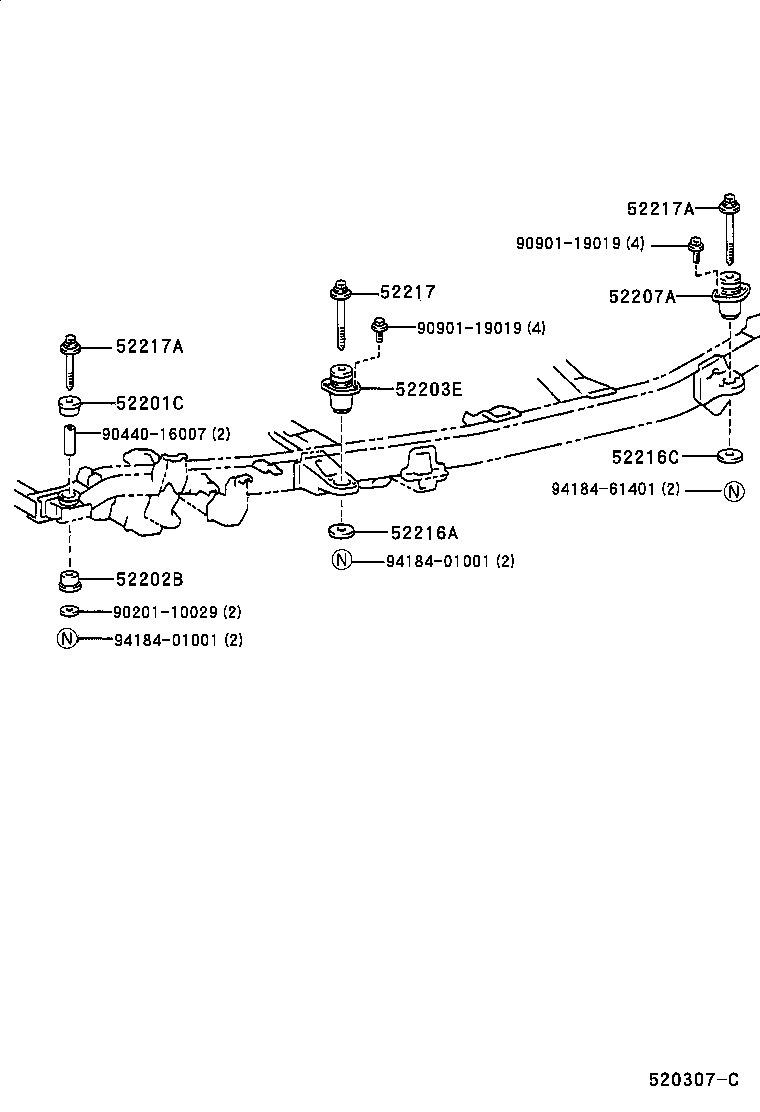 52217A
90901-19019 (4)
52207A
52217
90901-19019 (4)
52217A
52203E
52201C
90440-16007 (2)
52216C
94184-61401 (2) N
52216A
N 94184-01001 (2)
52202B
90201-10029 (2)
N 94184-01001 (2)

520307-C