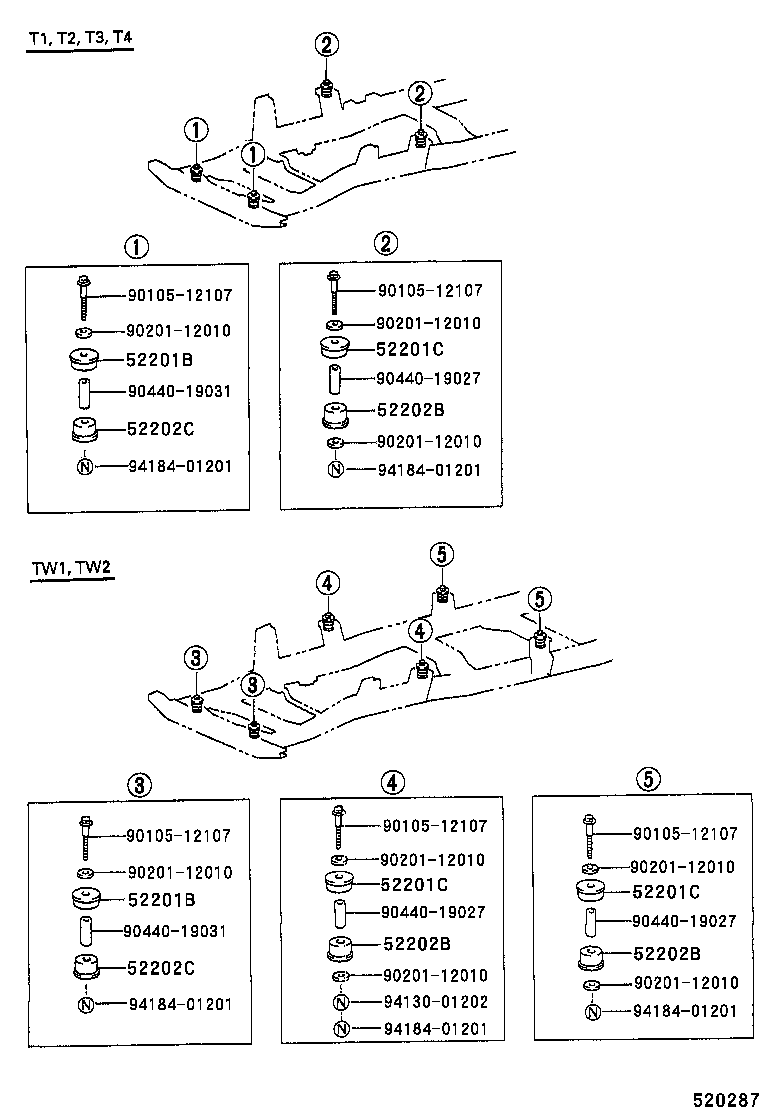 T1, T2, T3, T4

②
②
①
①

①
90105-12107
90201-12010
52201B
90440-19031
52202C
N 94184-01201

②
90105-12107
90201-12010
52201C
90440-19027
52202B
90201-12010
N 94184-01201

TW1, TW2

⑤
④
⑤
④
③
③

③
90105-12107
90201-12010
52201B
90440-19031
52202C
N 94184-01201

④
90105-12107
90201-12010
52201C
90440-19027
52202B
90201-12010
N 94130-01202
N 94184-01201

⑤
90105-12107
90201-12010
52201C
90440-19027
52202B
90201-12010
N 94184-01201

520287