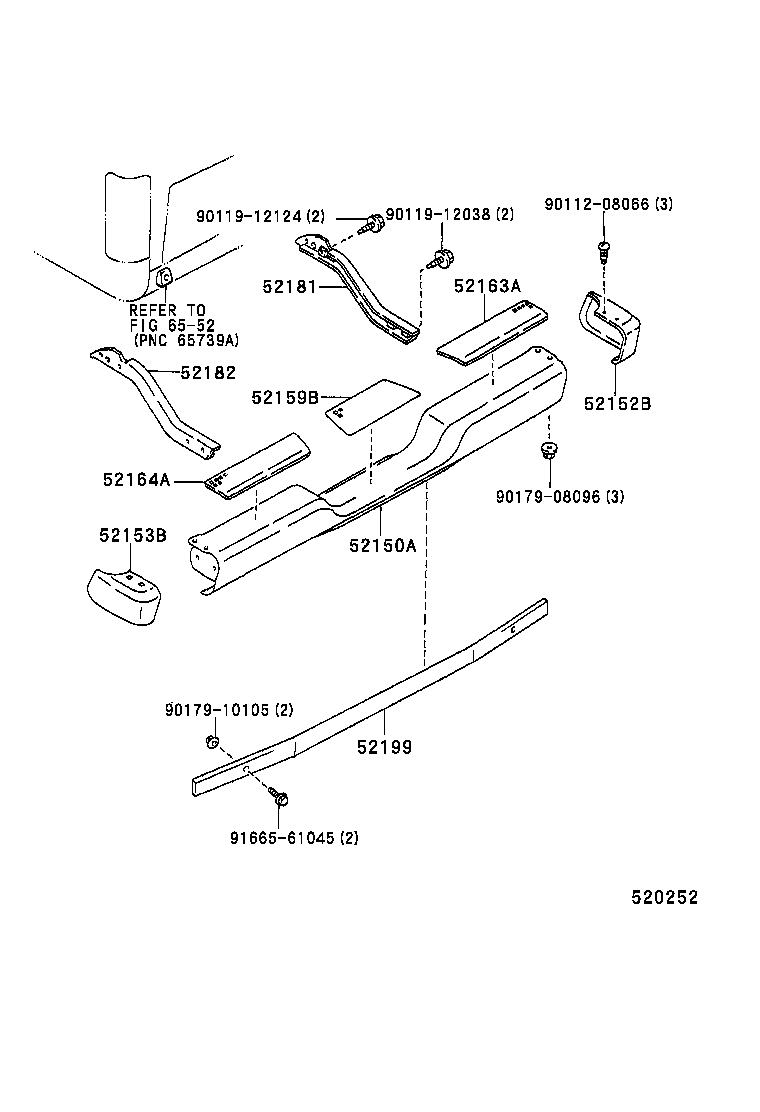 90119-12124 (2)
90119-12038 (2)
90112-08066 (3)
REFER TO
FIG 65-52
(PNC 65739A)
52181
52163A
52182
52159B
52152B
52164A
90179-08096 (3)
52153B
52150A
90179-10105 (2)
52199
91665-61045 (2)
520252