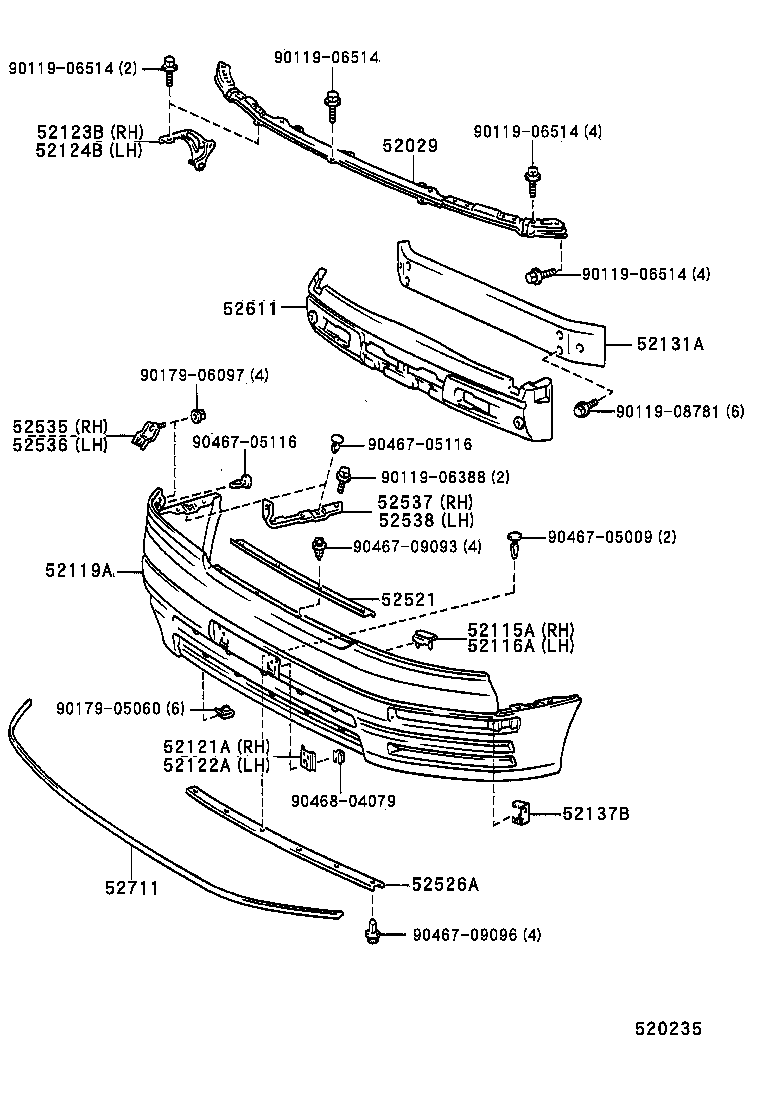 90119-06514 (2)
90119-06514
52123B (RH)
52124B (LH)
52029
90119-06514 (4)
90119-06514 (4)
52611
52131A
90179-06097 (4)
90119-08781 (6)
52535 (RH)
52536 (LH)
90467-05116
90467-05116
90119-06388 (2)
52537 (RH)
52538 (LH)
90467-09093 (4)
90467-05009 (2)
52119A
52521
52115A (RH)
52116A (LH)
90179-05060 (6)
52121A (RH)
52122A (LH)
90468-04079
52137B
52711
52526A
90467-09096 (4)
520235