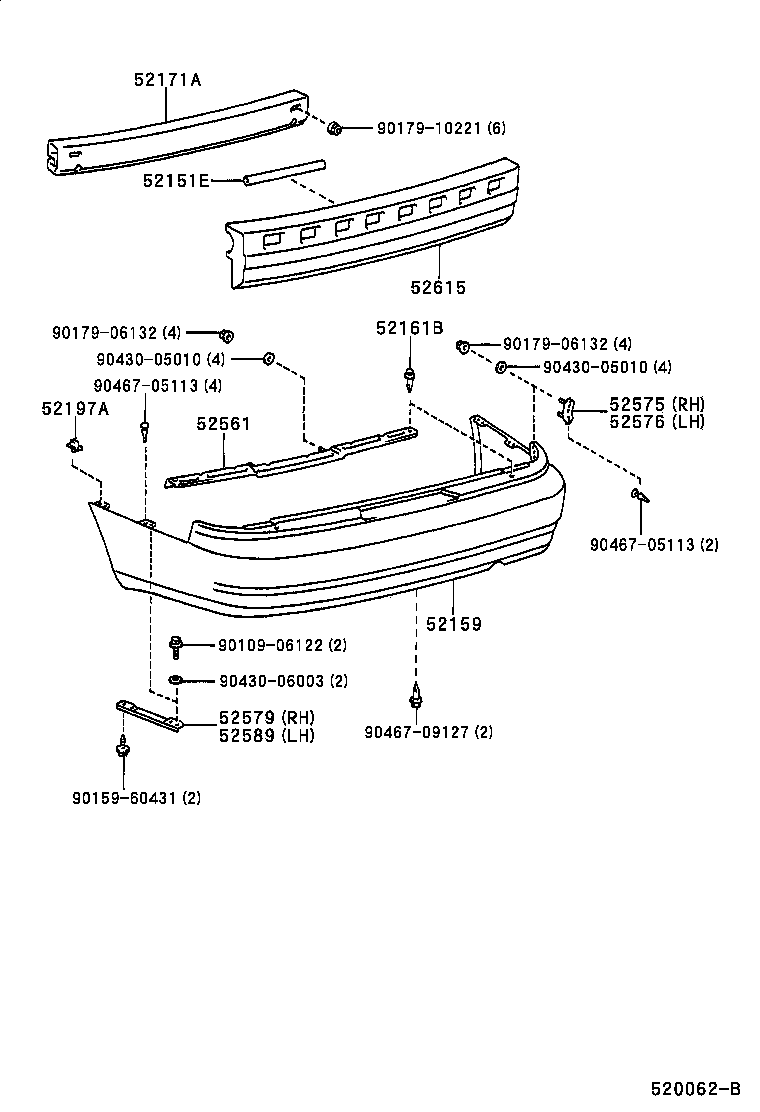 52171A

90179-10221 (6)

52151E

52615

90179-06132 (4)

90430-05010 (4)

90467-05113 (4)

52197A

52561

52161B

90179-06132 (4)

90430-05010 (4)

52575 (RH)
52576 (LH)

90467-05113 (2)

52159

90109-06122 (2)

90430-06003 (2)

52579 (RH)
52589 (LH)

90467-09127 (2)

90159-60431 (2)

520062-B